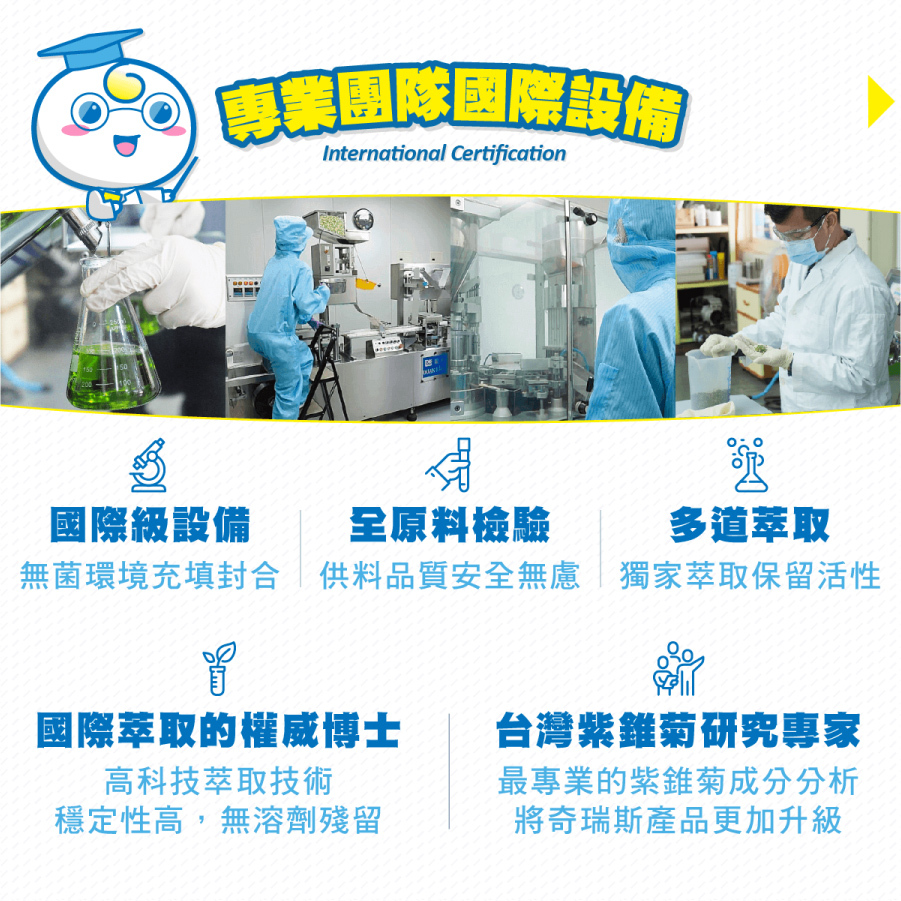 專業團隊國際設備
International Certification

國際級設備
無菌環境充填封合

全原料檢驗
供料品質安全無慮

多道萃取
獨家萃取保留活性

國際萃取的權威博士
高科技萃取技術
穩定性高，無溶劑殘留

台灣紫錐菊研究專家
最專業的紫錐菊成分分析
將奇瑞斯產品更加升級