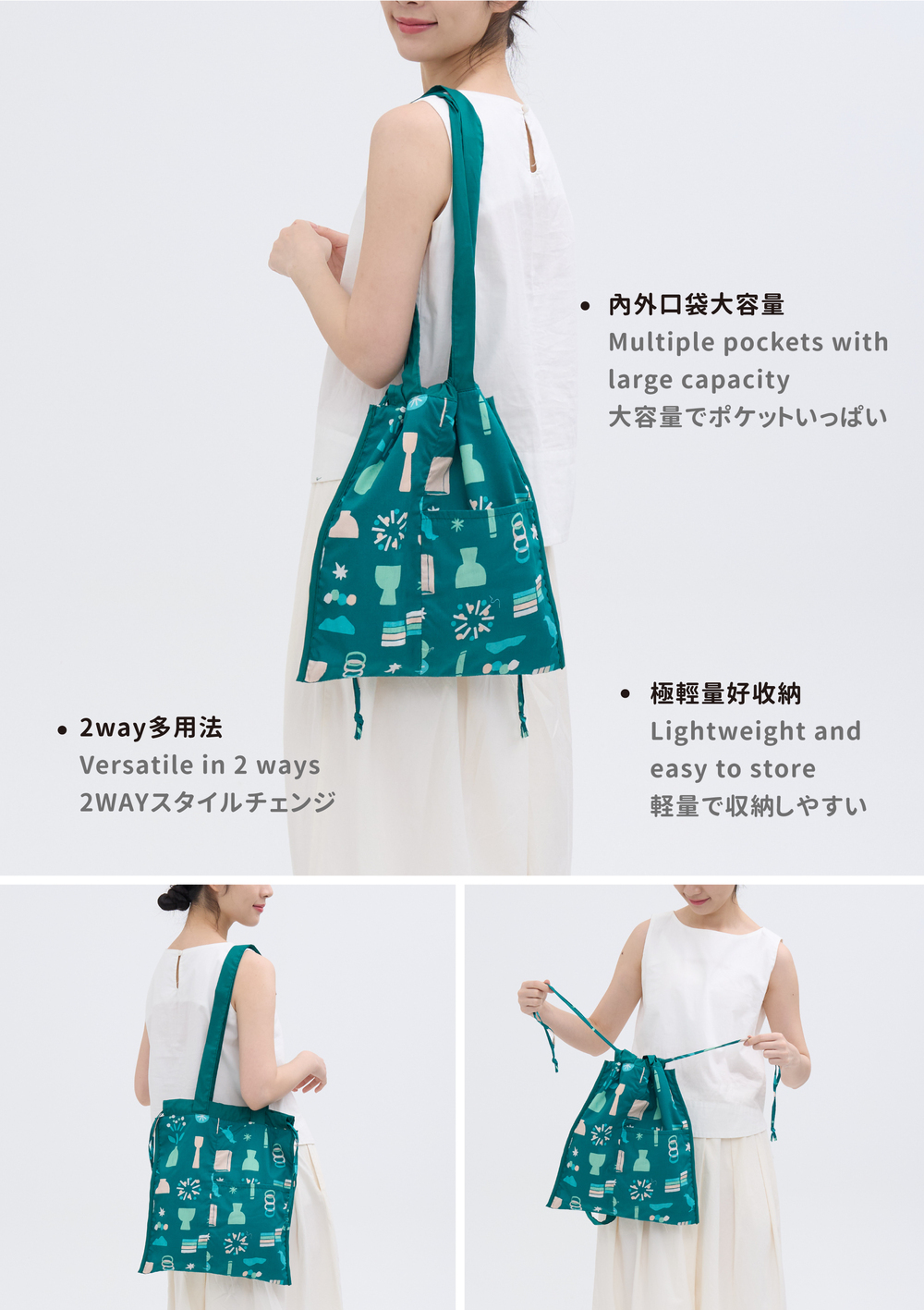 • 內外口袋大容量
Multiple pockets with large capacity
大容量でポケットいっぱい

• 極輕量好收納
Lightweight and easy to store
軽量で収納しやすい

• 2way多用法
Versatile in 2 ways
2WAYスタイルチェンジ