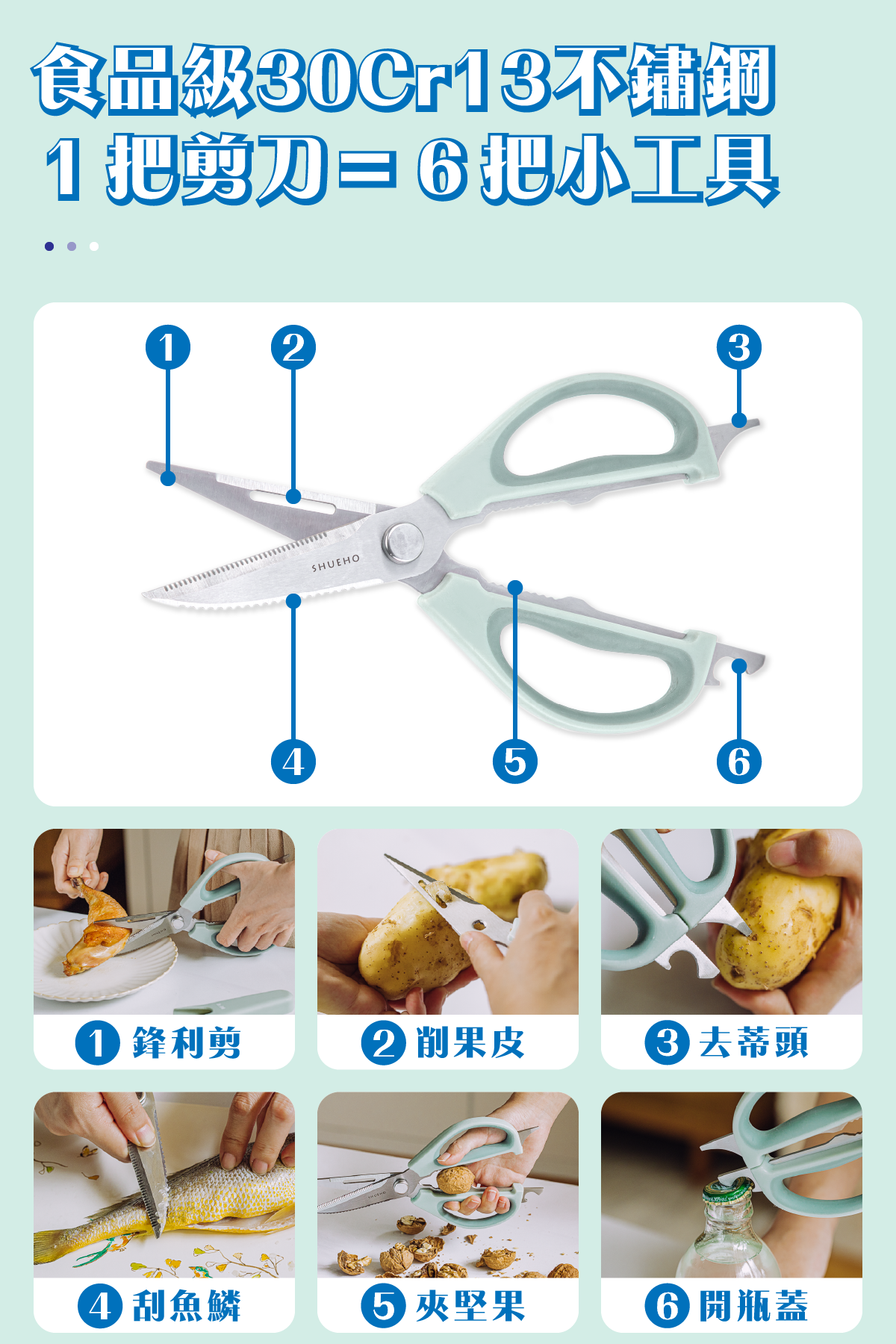 食品級30Cr13不鏽鋼
1 把剪刀 = 6 把小工具

1
2
3
SHUEHO
4
5
6

1 鋒利剪
2 削果皮
3 去蒂頭
4 刮魚鱗
5 夾堅果
6 開瓶蓋