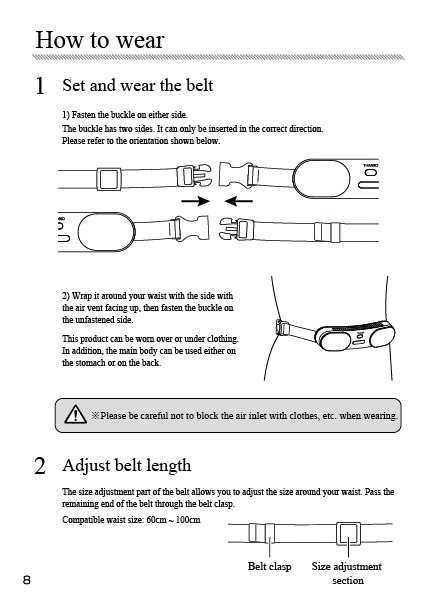 How to wear

1 Set and wear the belt

1) Fasten the buckle on either side.
The buckle has two sides. It can only be inserted in the correct direction.
Please refer to the orientation shown below.

THANKO

2) Wrap it around your waist with the side with the air vent facing up, then fasten the buckle on the unfastened side.

This product can be worn over or under clothing. In addition, the main body can be used either on the stomach or on the back.

※Please be careful not to block the air inlet with clothes, etc. when wearing.

2 Adjust belt length

The size adjustment part of the belt allows you to adjust the size around your waist. Pass the remaining end of the belt through the belt clasp.

Compatible waist size: 60cm ~ 100cm

Belt clasp

Size adjustment section

8