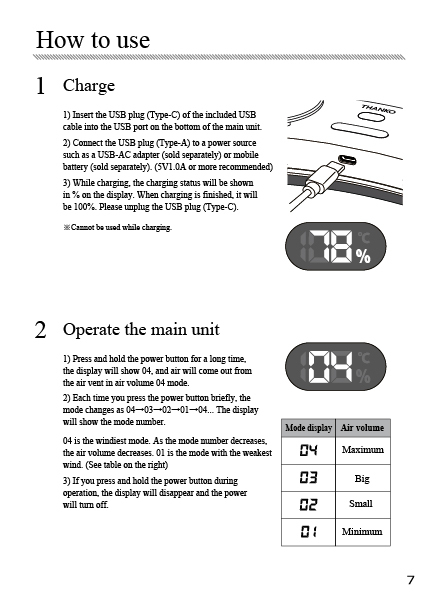 How to use

1 Charge

1) Insert the USB plug (Type-C) of the included USB cable into the USB port on the bottom of the main unit.

2) Connect the USB plug (Type-A) to a power source such as a USB-AC adapter (sold separately) or mobile battery (sold separately). (5V1.0A or more recommended)

3) While charging, the charging status will be shown in % on the display. When charging is finished, it will be 100%. Please unplug the USB plug (Type-C).

※Cannot be used while charging.

THANKO

78 ℃ %

2 Operate the main unit

1) Press and hold the power button for a long time, the display will show 04, and air will come out from the air vent in air volume 04 mode.

2) Each time you press the power button briefly, the mode changes as 04→03→02→01→04... The display will show the mode number.

04 is the windiest mode. As the mode number decreases, the air volume decreases. 01 is the mode with the weakest wind. (See table on the right)

3) If you press and hold the power button during operation, the display will disappear and the power will turn off.

04 ℃ %

| Mode display | Air volume |
|---|---|
| 04 | Maximum |
| 03 | Big |
| 02 | Small |
| 01 | Minimum |

7