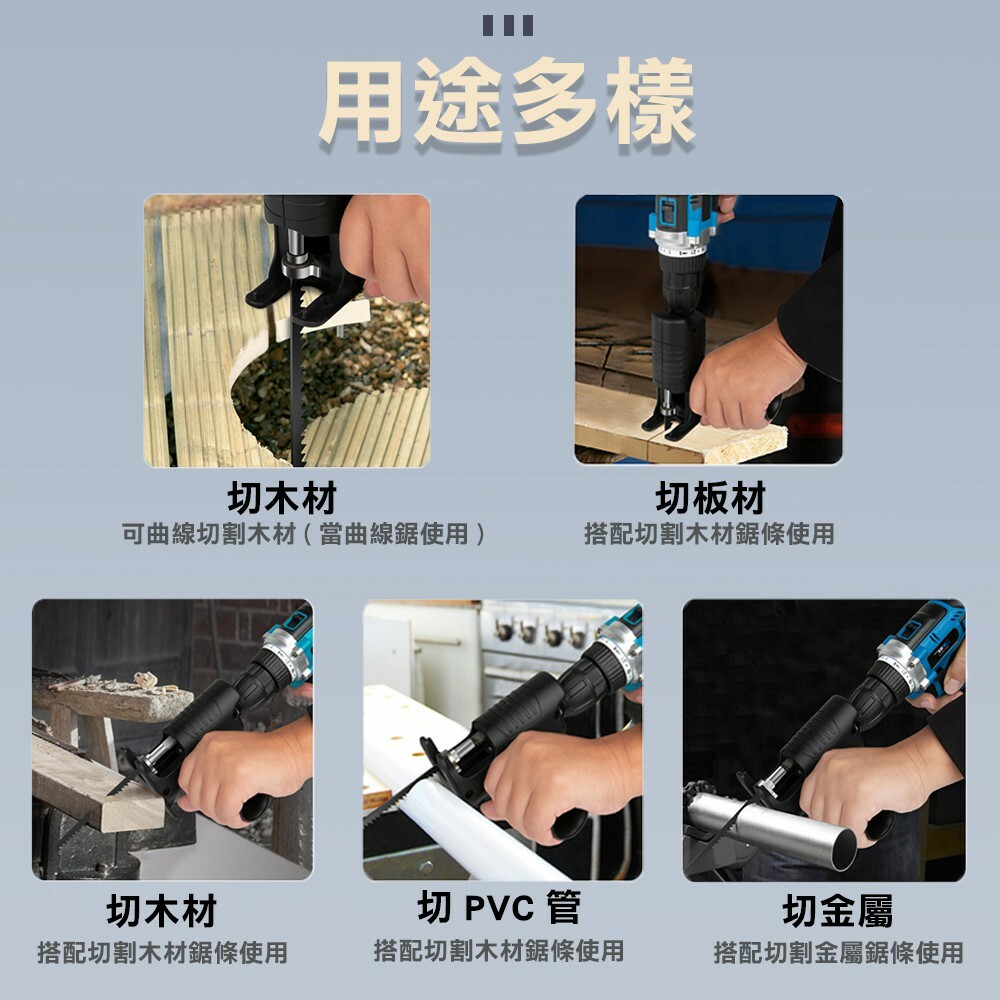 用途多樣

切木材
可曲線切割木材（當曲線鋸使用）

切板材
搭配切割木材鋸條使用

切木材
搭配切割木材鋸條使用

切 PVC 管
搭配切割木材鋸條使用

切金屬
搭配切割金屬鋸條使用