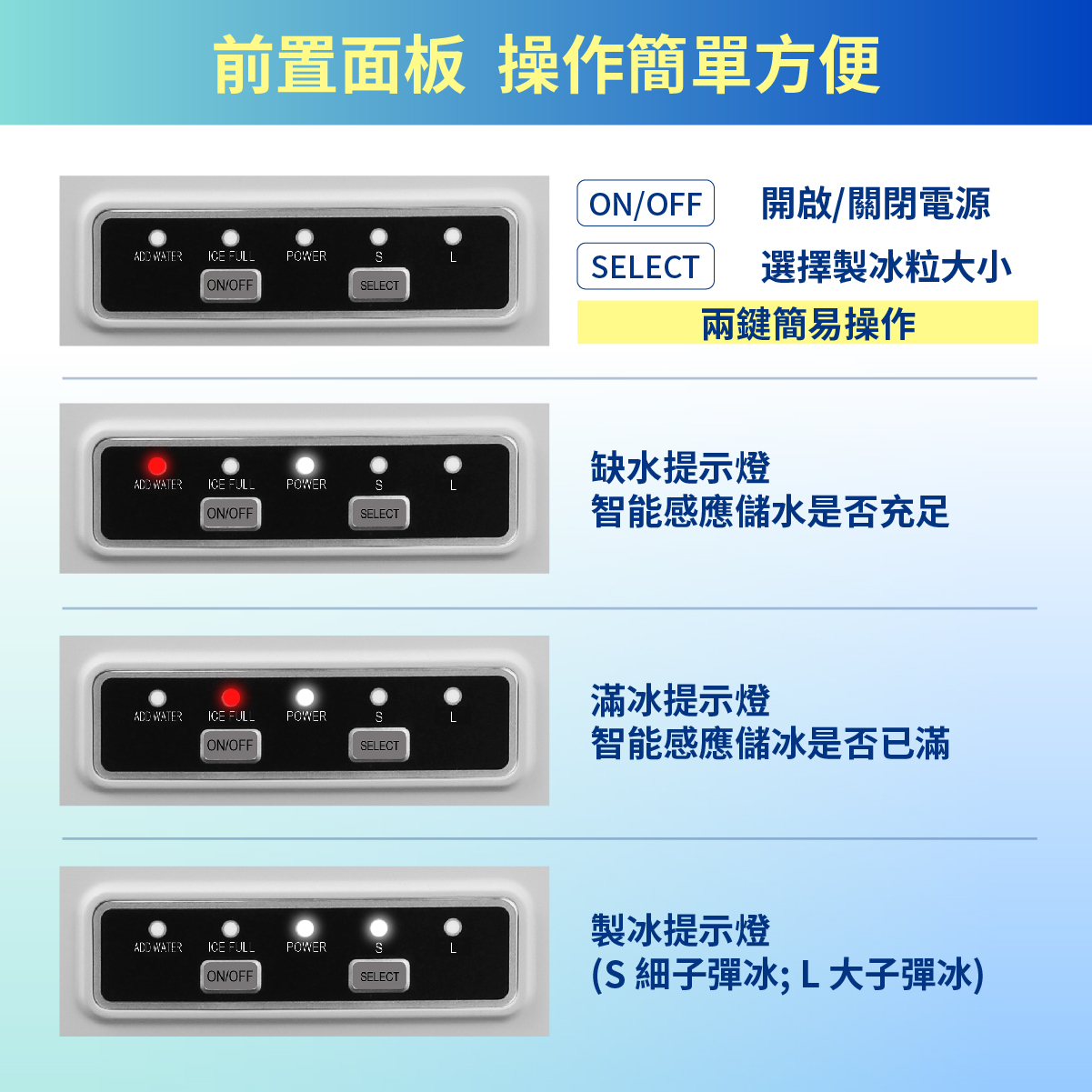 前置面板 操作簡單方便

ADD WATER ICE FULL POWER S L
ON/OFF SELECT

ON/OFF 開啟/關閉電源
SELECT 選擇製冰粒大小
兩鍵簡易操作

ADD WATER ICE FULL POWER S L
ON/OFF SELECT

缺水提示燈
智能感應儲水是否充足

ADD WATER ICE FULL POWER S L
ON/OFF SELECT

滿冰提示燈
智能感應儲冰是否已滿

ADD WATER ICE FULL POWER S L
ON/OFF SELECT

製冰提示燈
(S 細子彈冰; L 大子彈冰)