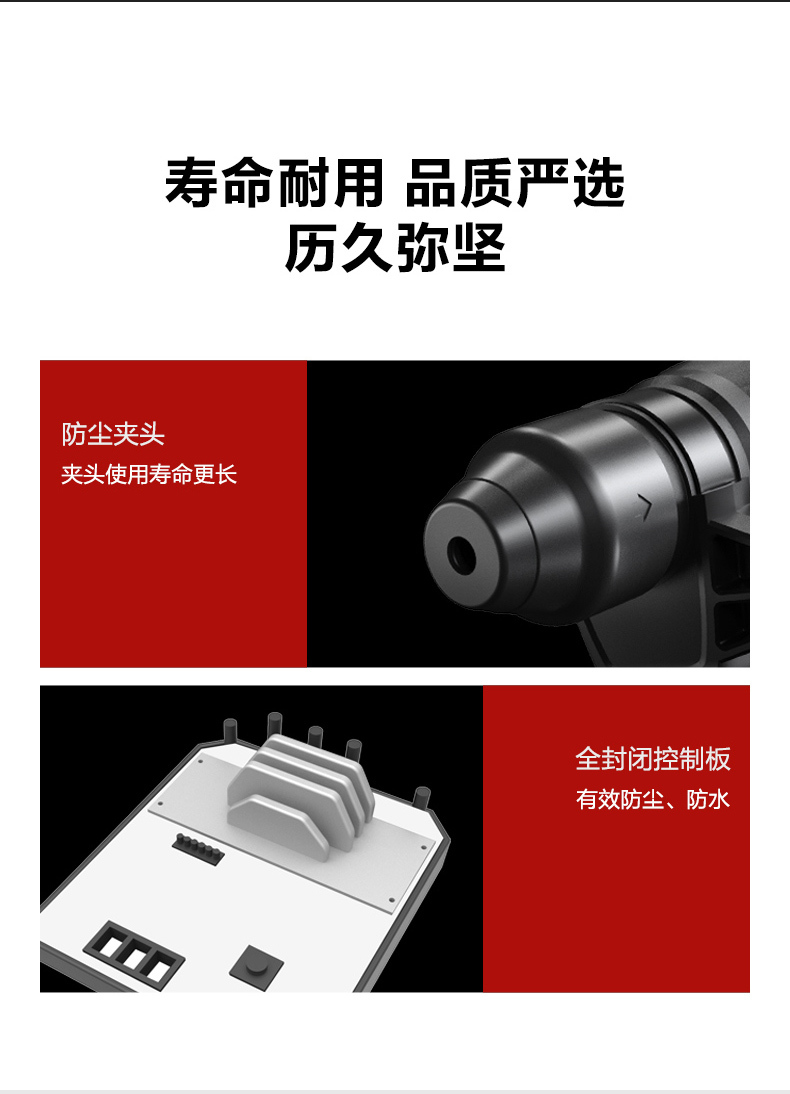 寿命耐用 品质严选
历久弥坚

防尘夹头
夹头使用寿命更长

全封闭控制板
有效防尘、防水