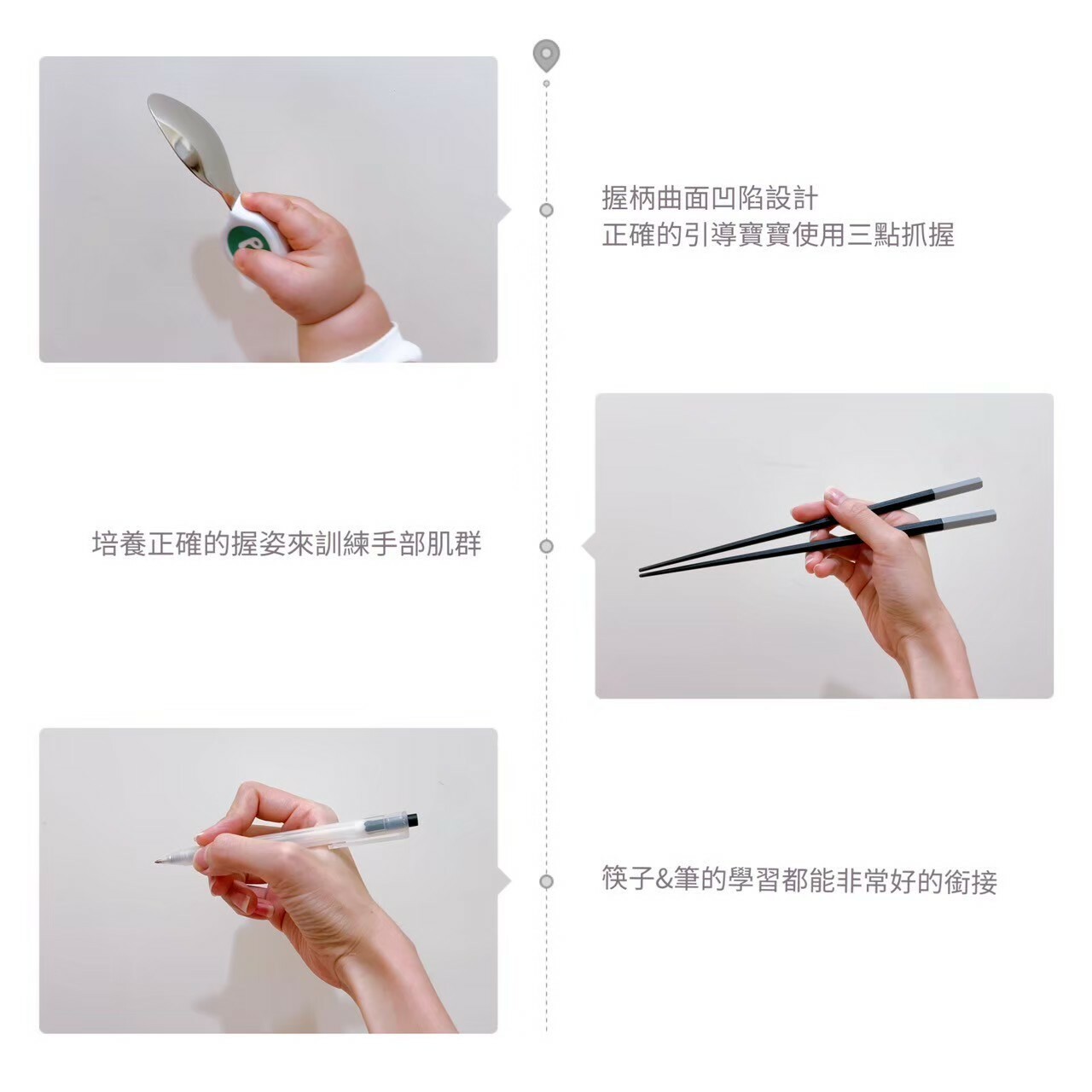 握柄曲面凹陷設計
正確的引導寶寶使用三點抓握

培養正確的握姿來訓練手部肌群

筷子&筆的學習都能非常好的銜接