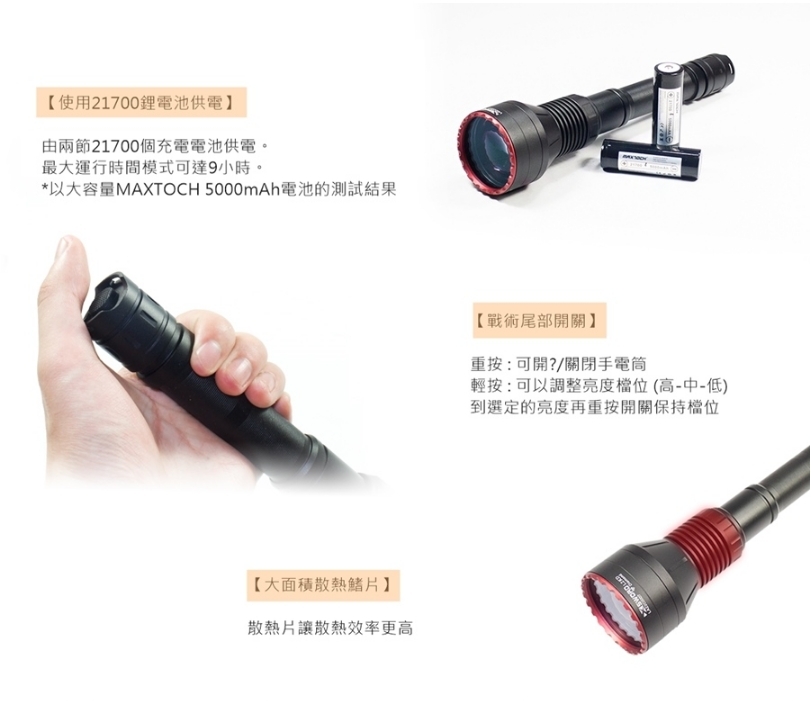 【使用21700鋰電池供電】

由兩節21700個充電電池供電。
最大運行時間模式可達9小時。
*以大容量MAXTOCH 5000mAh電池的測試結果

MAXTOCH

【戰術尾部開關】

重按：可開?/關閉手電筒
輕按：可以調整亮度檔位 (高-中-低)
到選定的亮度再重按開關保持檔位

【大面積散熱鰭片】

散熱片讓散熱效率更高