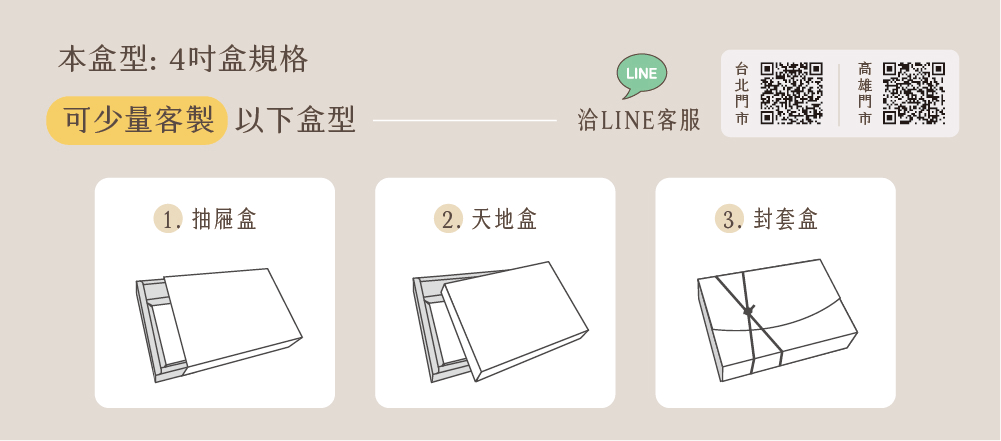 本盒型: 4吋盒規格

可少量客製 以下盒型

LINE

洽LINE客服

台北門市

高雄門市

1. 抽屜盒

2. 天地盒

3. 封套盒