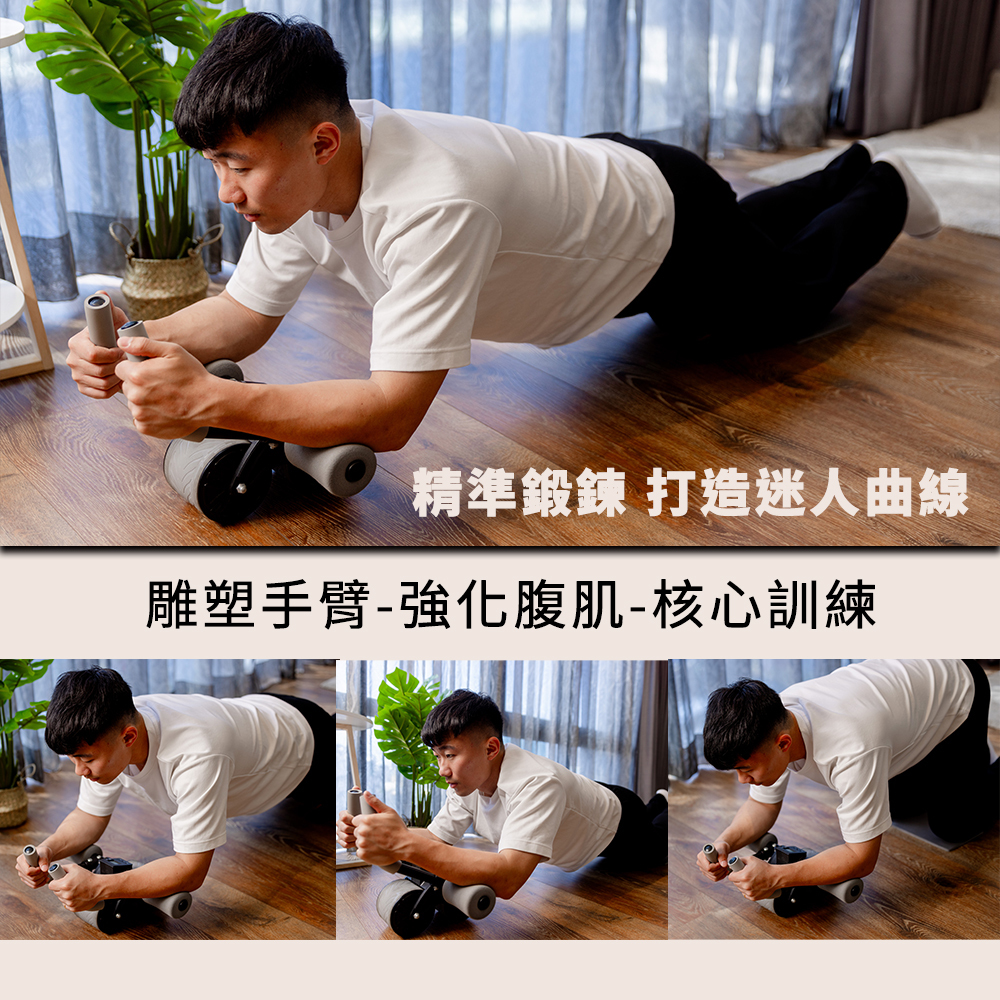 精準鍛鍊 打造迷人曲線

雕塑手臂-強化腹肌-核心訓練