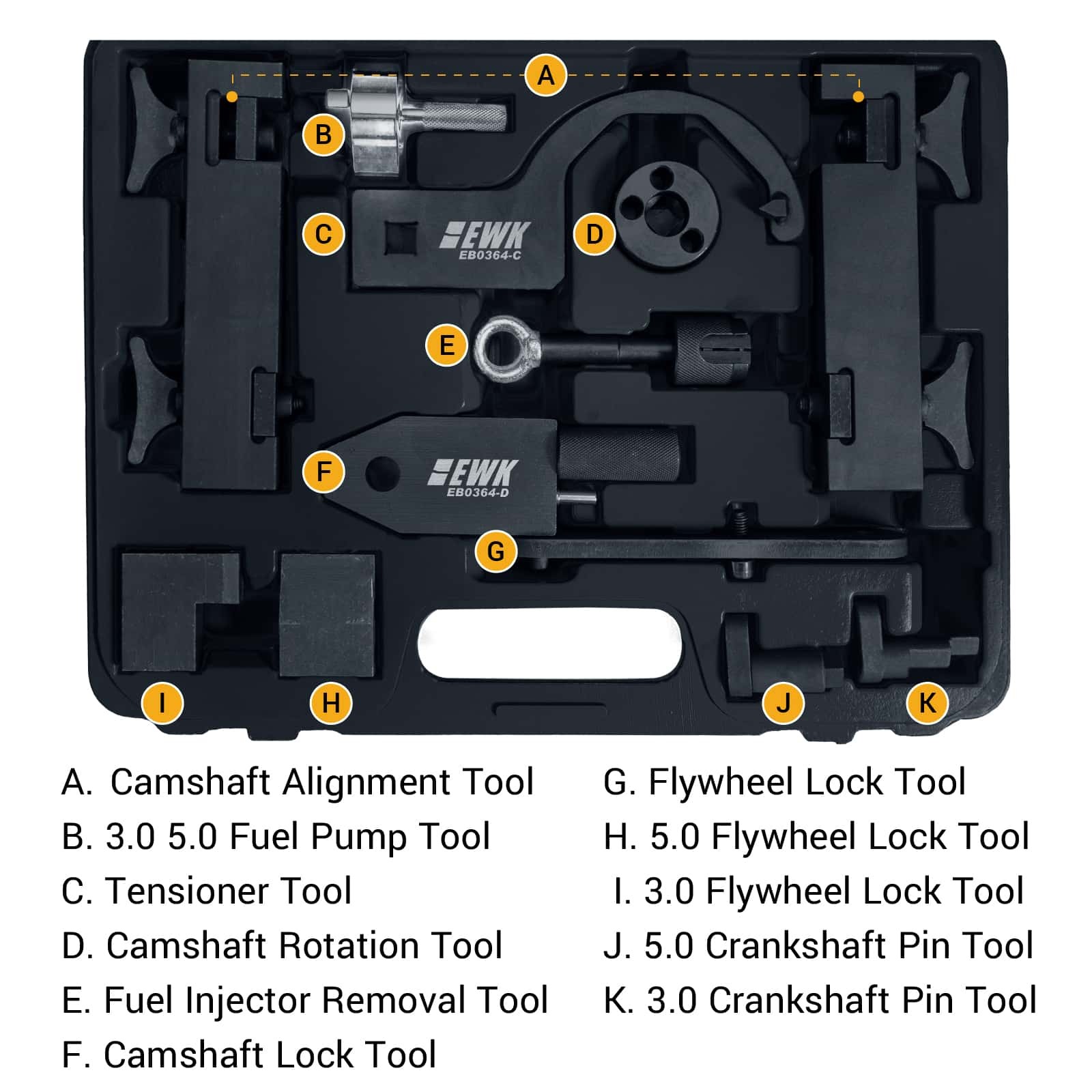 A

B

C

EWK
EB0364-C

D

E

F

EWK
EB0364-D

G

I

H

J

K

A. Camshaft Alignment Tool
B. 3.0 5.0 Fuel Pump Tool
C. Tensioner Tool
D. Camshaft Rotation Tool
E. Fuel Injector Removal Tool
F. Camshaft Lock Tool

G. Flywheel Lock Tool
H. 5.0 Flywheel Lock Tool
I. 3.0 Flywheel Lock Tool
J. 5.0 Crankshaft Pin Tool
K. 3.0 Crankshaft Pin Tool