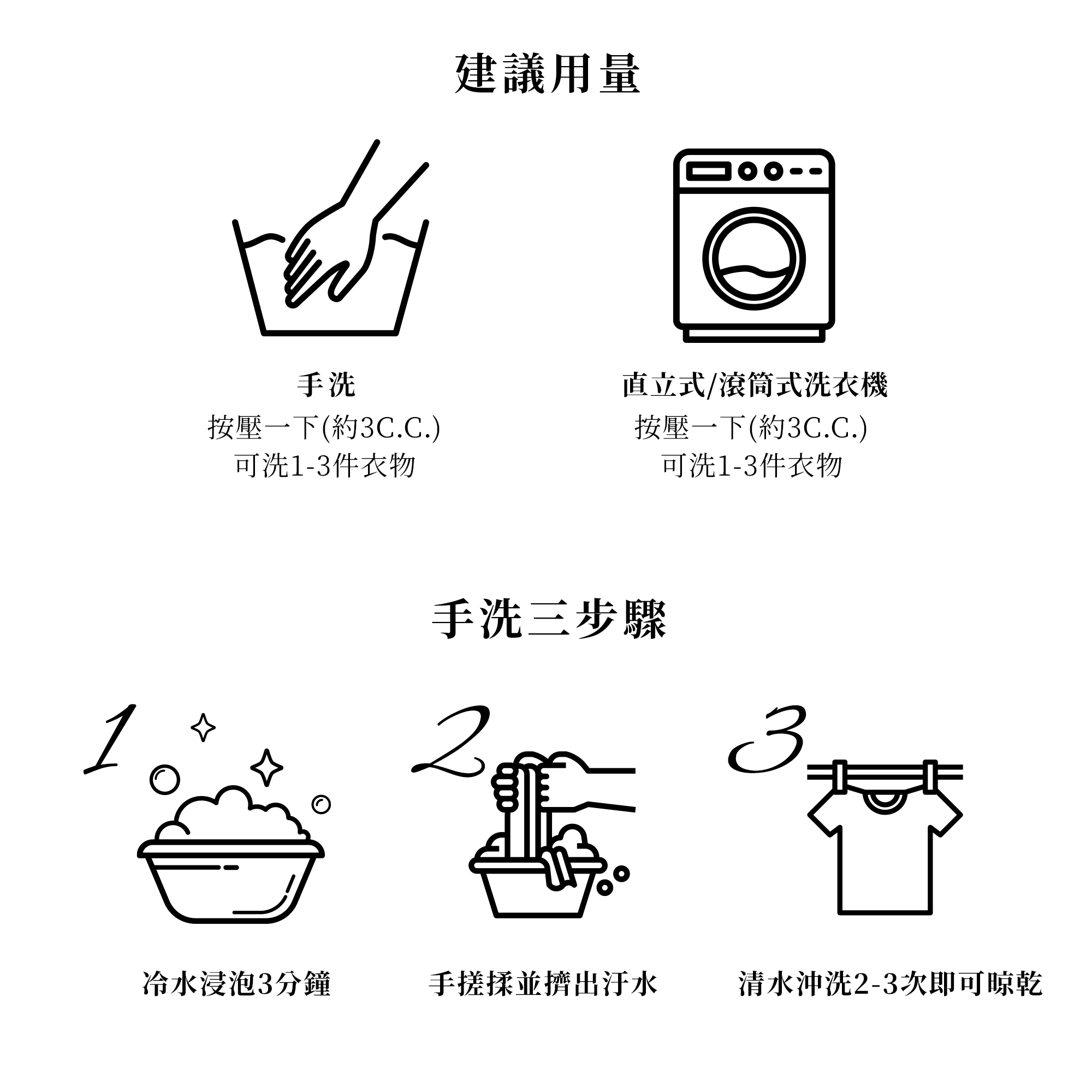 建議用量

手洗
按壓一下(約3C.C.)
可洗1-3件衣物

直立式/滾筒式洗衣機
按壓一下(約3C.C.)
可洗1-3件衣物

手洗三步驟

1
冷水浸泡3分鐘

2
手搓揉並擠出汙水

3
清水沖洗2-3次即可晾乾