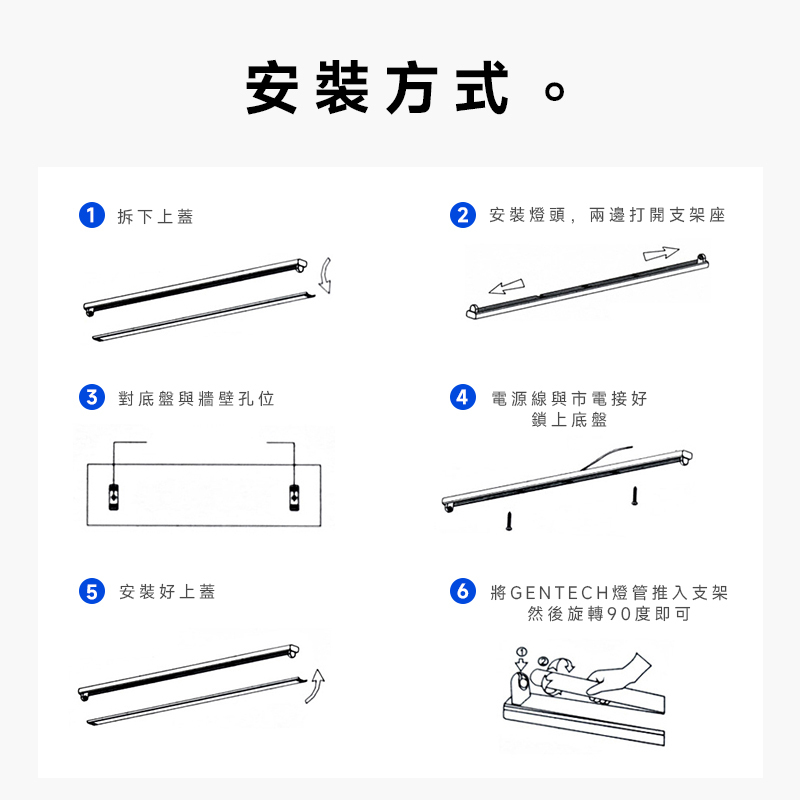 安裝方式。

1 拆下上蓋

2 安裝燈頭，兩邊打開支架座

3 對底盤與牆壁孔位

4 電源線與市電接好
鎖上底盤

5 安裝好上蓋

6 將GENTECH燈管推入支架
然後旋轉90度即可

①
②