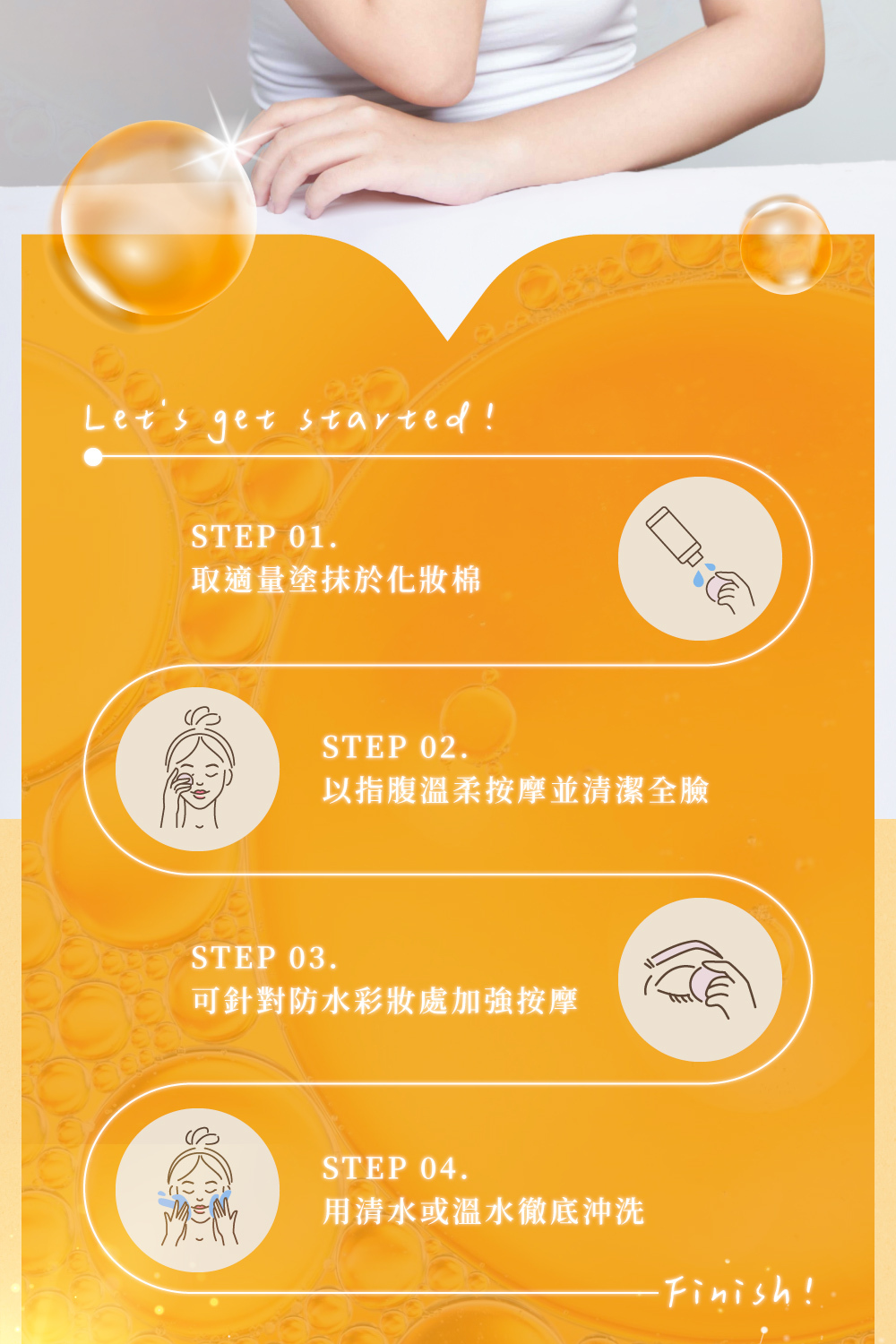 Let's get started!

STEP 01.
取適量塗抹於化妝棉

STEP 02.
以指腹溫柔按摩並清潔全臉

STEP 03.
可針對防水彩妝處加強按摩

STEP 04.
用清水或溫水徹底沖洗

Finish!