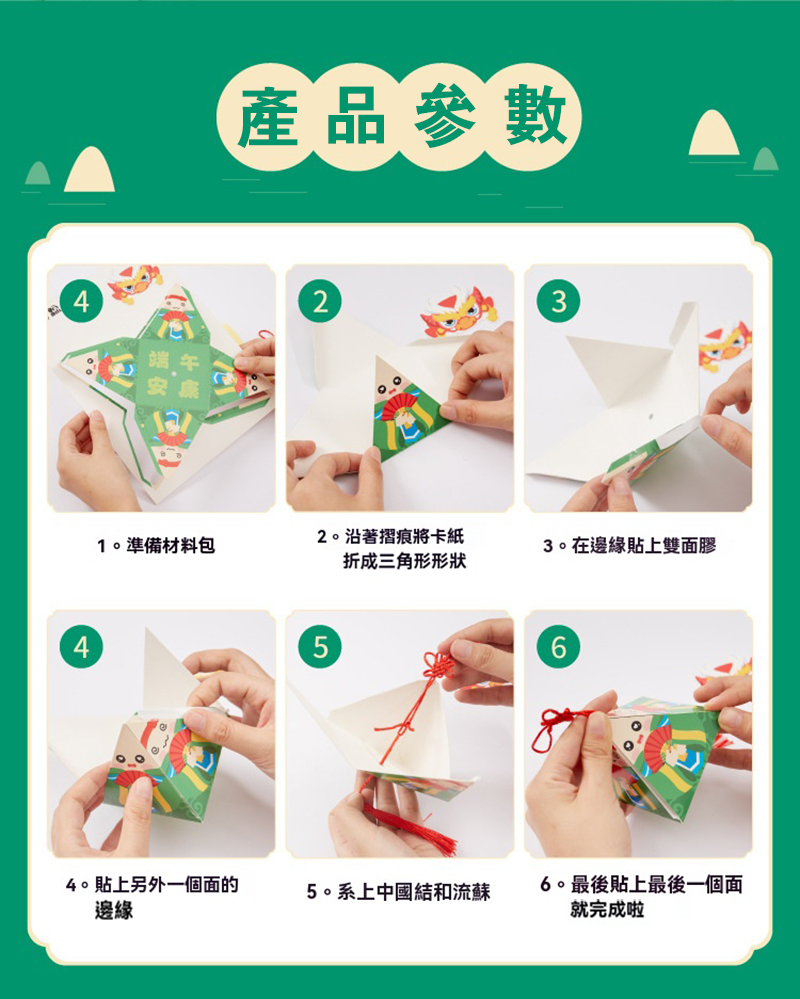 產品參數

4

端午安康

1。準備材料包

2

2。沿著摺痕將卡紙折成三角形形狀

3

3。在邊緣貼上雙面膠

4

4。貼上另外一個面的邊緣

5

5。系上中國結和流蘇

6

6。最後貼上最後一個面就完成啦