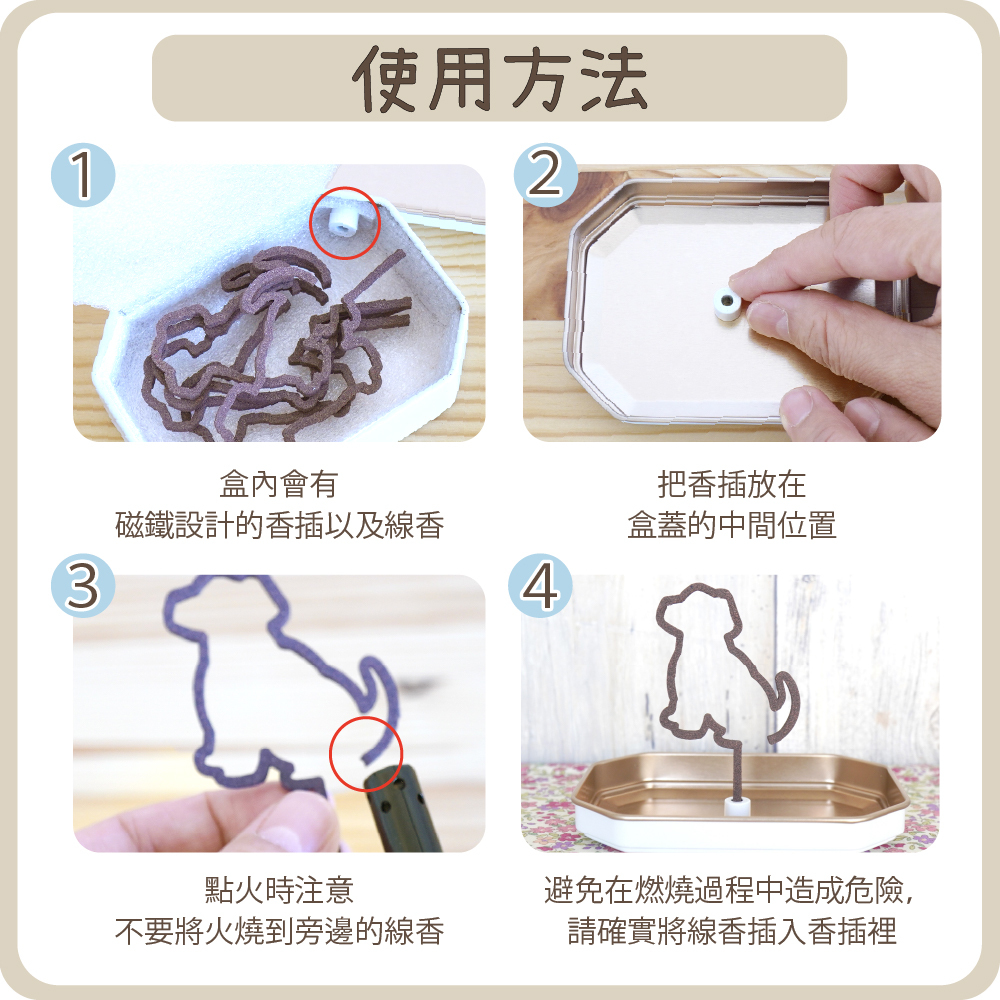 使用方法

1
盒內會有
磁鐵設計的香插以及線香

2
把香插放在
盒蓋的中間位置

3
點火時注意
不要將火燒到旁邊的線香

4
避免在燃燒過程中造成危險，
請確實將線香插入香插裡