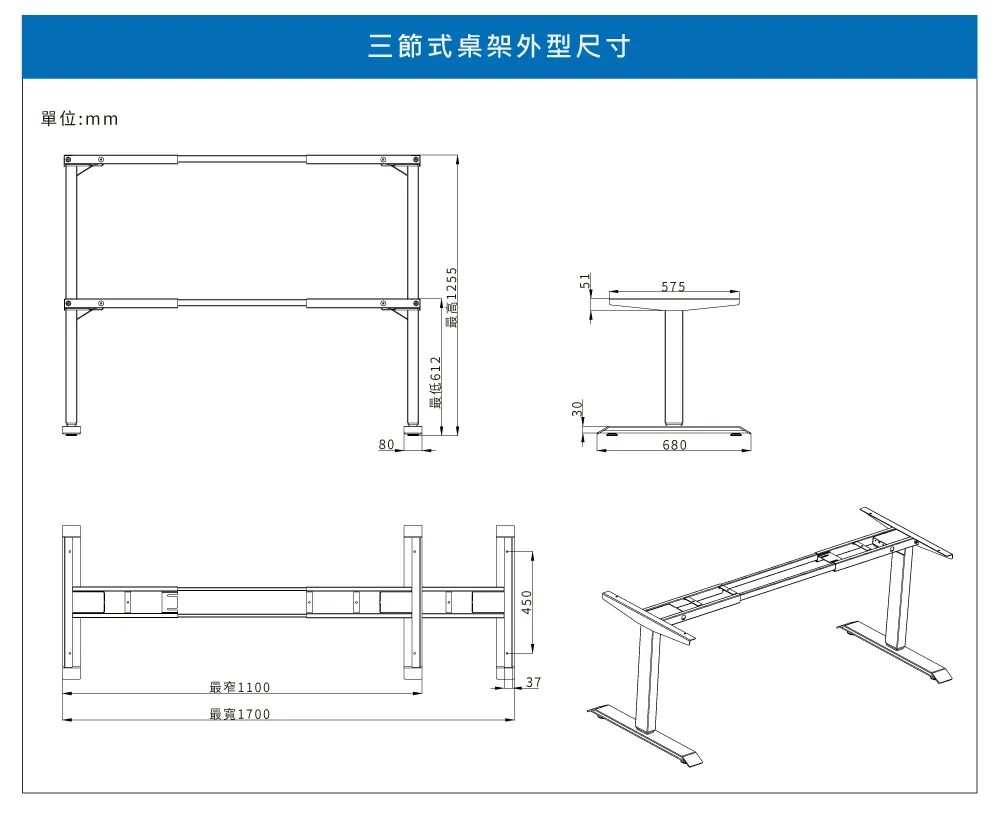 三節式桌架外型尺寸

單位:mm

最高1255

最低612

80

51

575

30

680

450

37

最窄1100

最寬1700