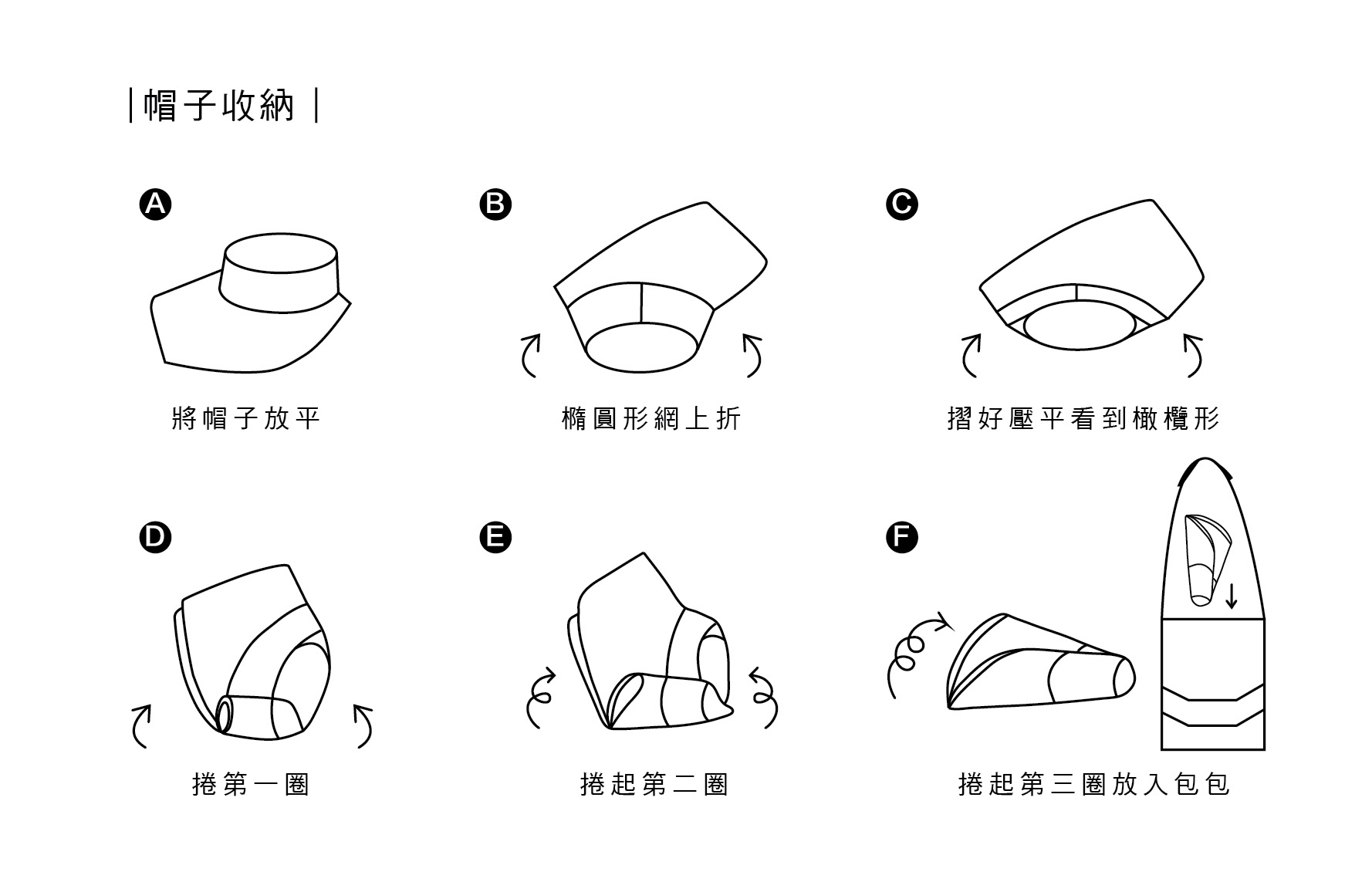 | 帽子收納 |

A

將帽子放平

B

橢圓形網上折

C

摺好壓平看到橄欖形

D

捲第一圈

E

捲起第二圈

F

捲起第三圈放入包包