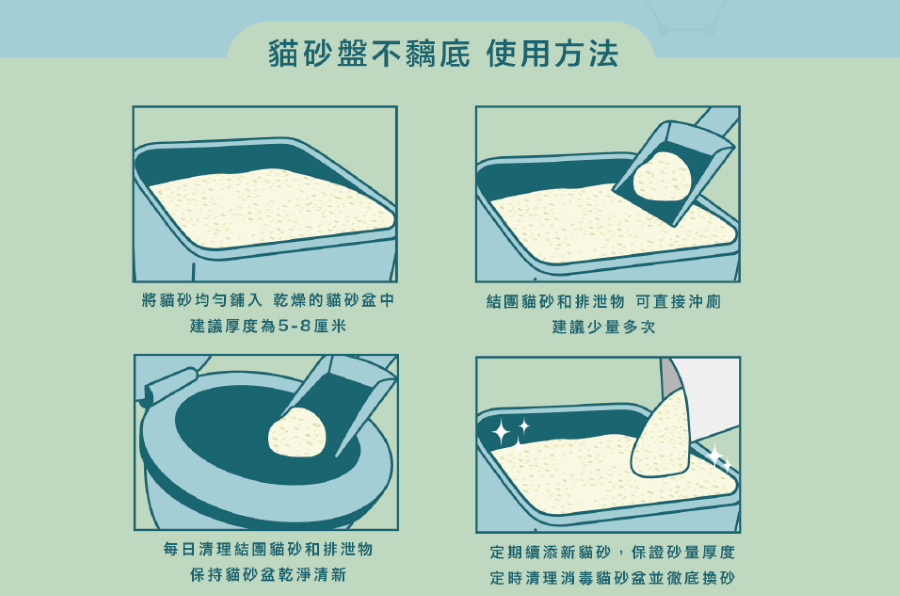 貓砂盤不黐底 使用方法

將貓砂均勻鋪入 乾燥的貓砂盆中
建議厚度為5-8厘米

結團貓砂和排泄物 可直接沖廁
建議少量多次

每日清理結團貓砂和排泄物
保持貓砂盆乾淨清新

定期續添新貓砂，保證砂量厚度
定時清理消毒貓砂盆並徹底換砂