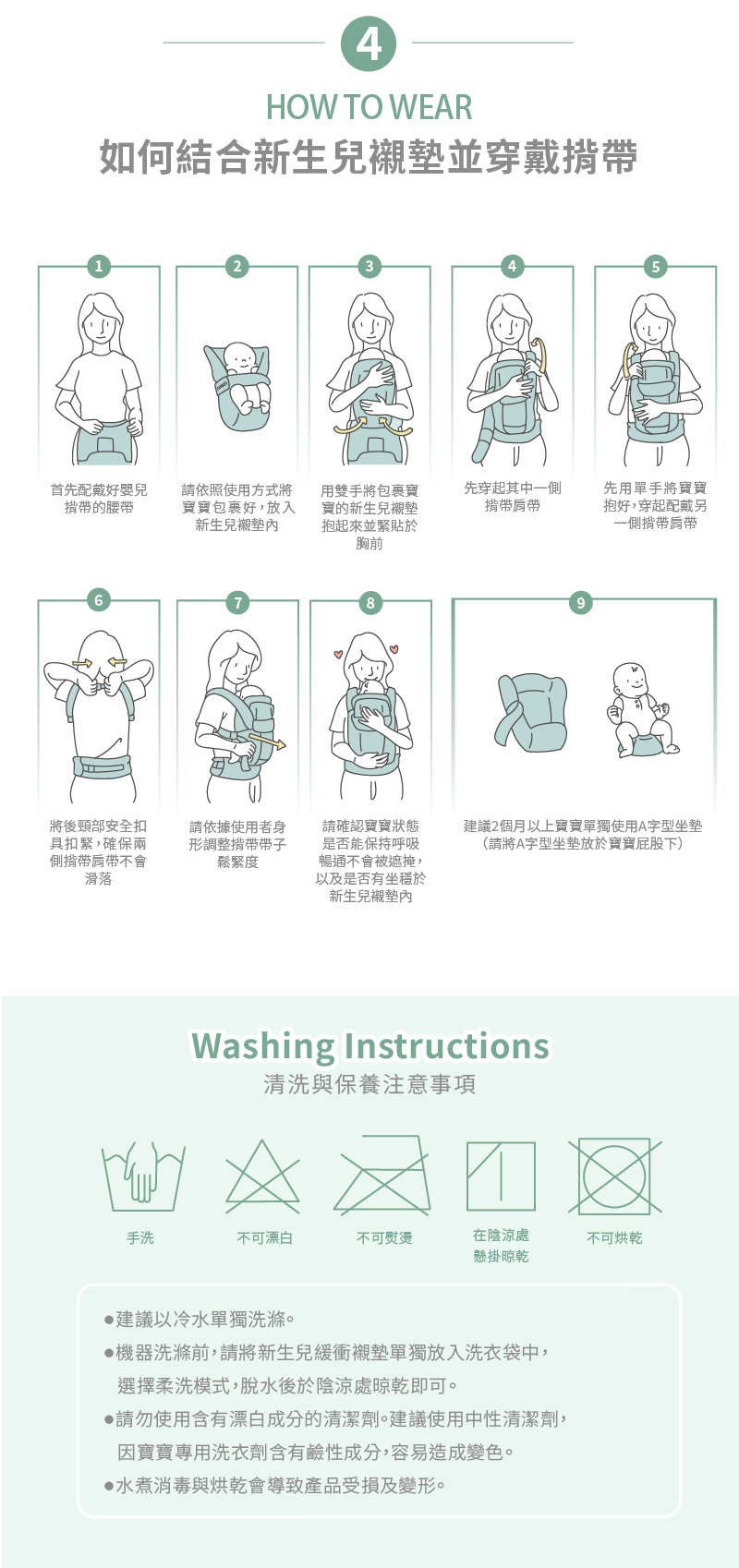 4

HOW TO WEAR

如何結合新生兒襯墊並穿戴揹帶

1

首先配戴好嬰兒揹帶的腰帶

2

請依照使用方式將寶寶包裹好，放入新生兒襯墊內

3

用雙手將包裹寶寶的新生兒襯墊抱起來並緊貼於胸前

4

先穿起其中一側揹帶肩帶

5

先用單手將寶寶抱好，穿起配戴另一側揹帶肩帶

6

將後頸部安全扣具扣緊，確保兩側揹帶肩帶不會滑落

7

請依據使用者身形調整揹帶帶子鬆緊度

8

請確認寶寶狀態是否能保持呼吸暢通不會被遮掩，以及是否有坐穩於新生兒襯墊內

9

建議2個月以上寶寶單獨使用A字型坐墊（請將A字型坐墊放於寶寶屁股下）

Washing Instructions

清洗與保養注意事項

手洗

不可漂白

不可熨燙

在陰涼處懸掛晾乾

不可烘乾

●建議以冷水單獨洗滌。

●機器洗滌前，請將新生兒緩衝襯墊單獨放入洗衣袋中，選擇柔洗模式，脫水後於陰涼處晾乾即可。

●請勿使用含有漂白成分的清潔劑。建議使用中性清潔劑，因寶寶專用洗衣劑含有鹼性成分，容易造成變色。

●水煮消毒與烘乾會導致產品受損及變形。