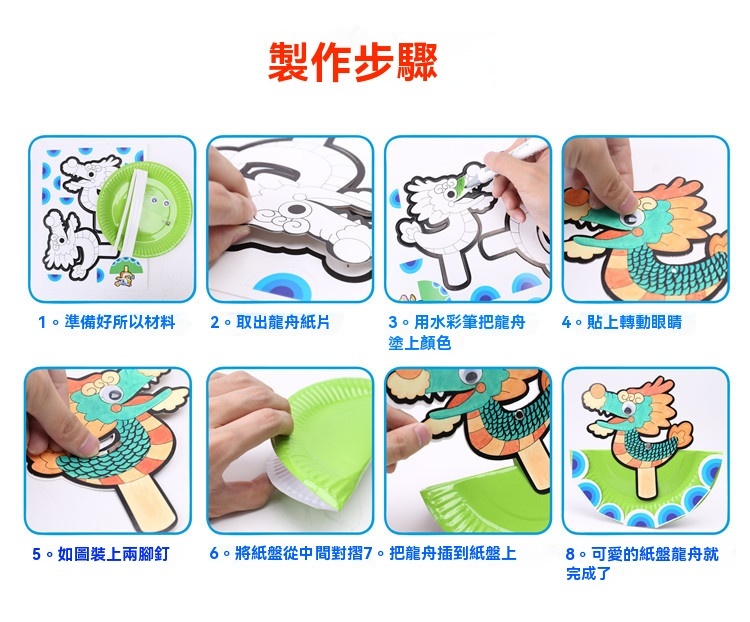 製作步驟

1。準備好所以材料

2。取出龍舟紙片

3。用水彩筆把龍舟塗上顏色

4。貼上轉動眼睛

5。如圖裝上兩腳釘

6。將紙盤從中間對摺

7。把龍舟插到紙盤上

8。可愛的紙盤龍舟就完成了