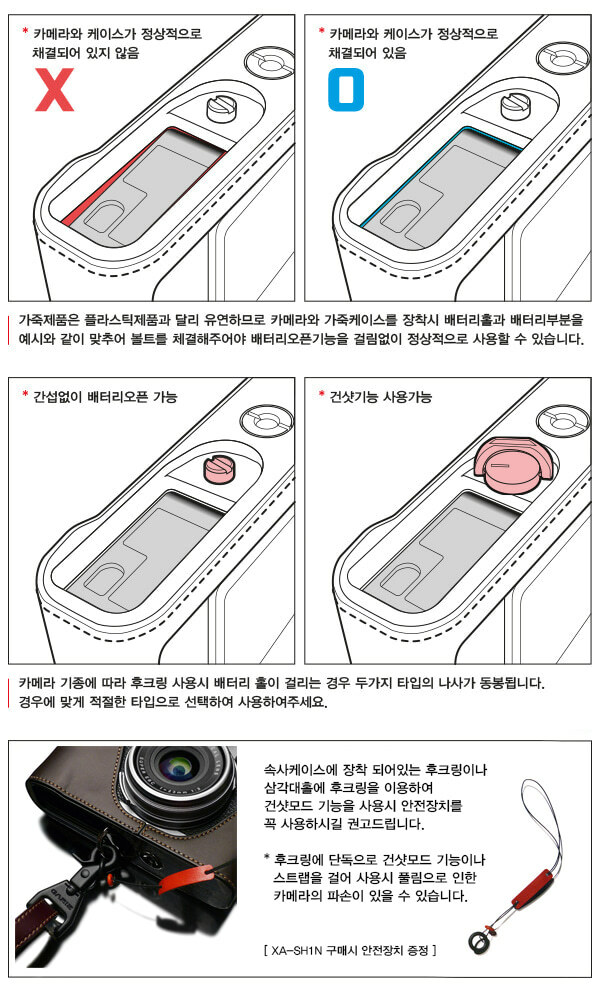 * 카메라와 케이스가 정상적으로 채결되어 있지 않음

X

* 카메라와 케이스가 정상적으로 채결되어 있음

O

가죽제품은 플라스틱제품과 달리 유연하므로 카메라와 가죽케이스를 장착시 배터리홀과 배터리부분을 예시와 같이 맞추어 볼트를 체결해주어야 배터리오픈기능을 걸림없이 정상적으로 사용할 수 있습니다.

* 간섭없이 배터리오픈 가능

* 건샷기능 사용가능

카메라 기종에 따라 후크링 사용시 배터리 홀이 걸리는 경우 두가지 타입의 나사가 동봉됩니다. 경우에 맞게 적절한 타입으로 선택하여 사용하여주세요.

속사케이스에 장착 되어있는 후크링이나 삼각대홀에 후크링을 이용하여 건샷모드 기능을 사용시 안전장치를 꼭 사용하시길 권고드립니다.

* 후크링에 단독으로 건샷모드 기능이나 스트랩을 걸어 사용시 풀림으로 인한 카메라의 파손이 있을 수 있습니다.

[ XA-SH1N 구매시 안전장치 증정 ]