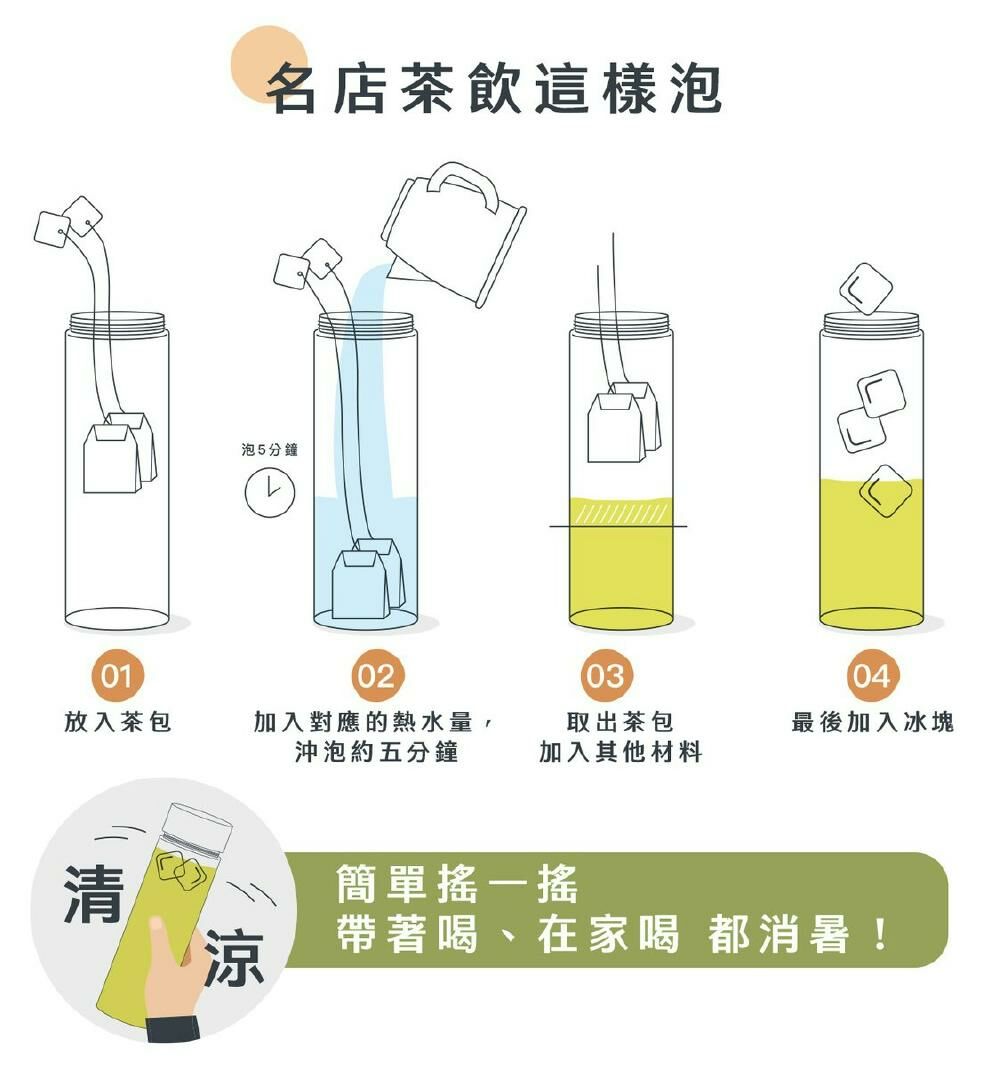 名店茶飲這樣泡

泡5分鐘

01
放入茶包

02
加入對應的熱水量，沖泡約五分鐘

03
取出茶包
加入其他材料

04
最後加入冰塊

清

涼

簡單搖一搖
帶著喝、在家喝 都消暑！