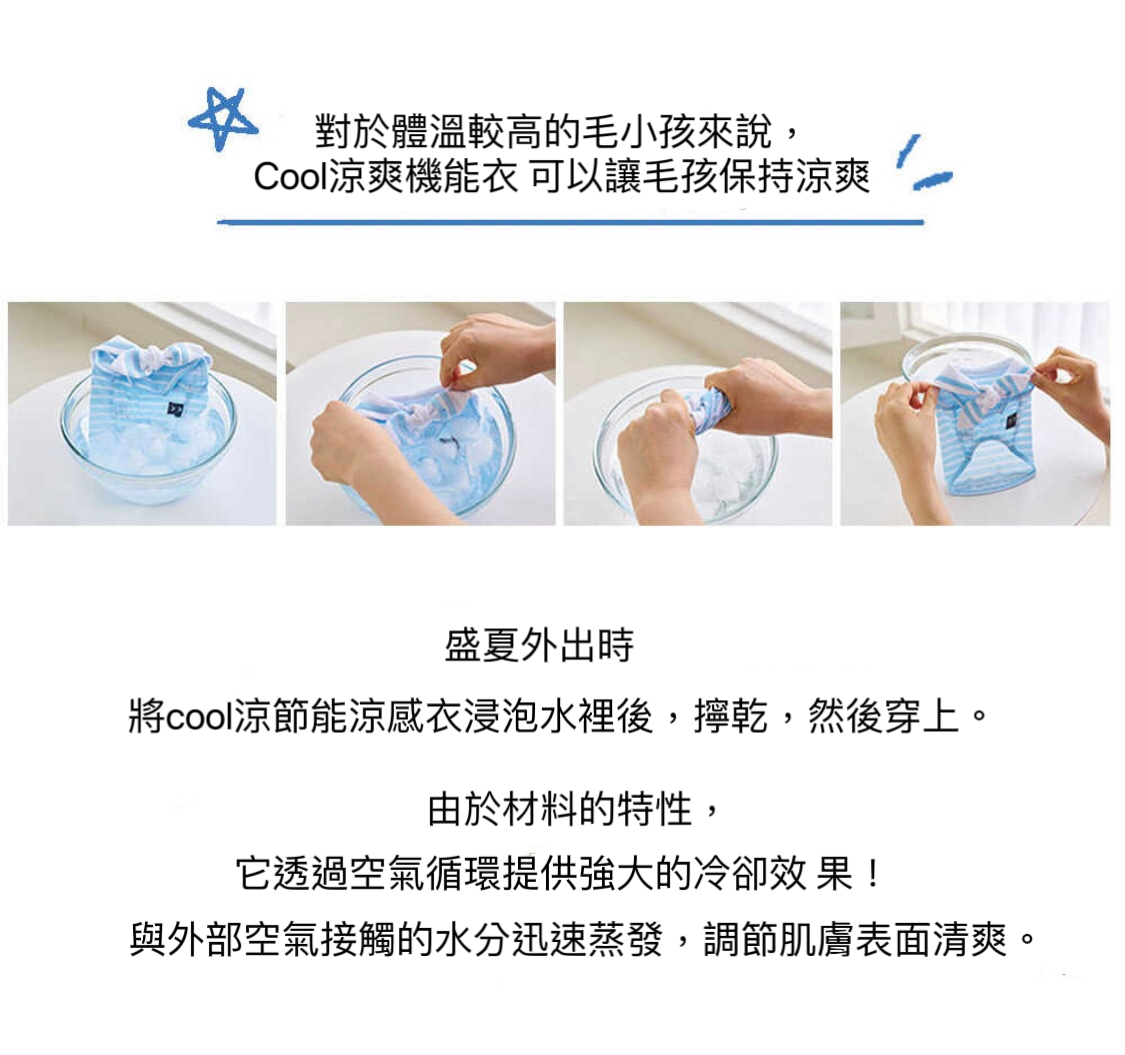 對於體溫較高的毛小孩來說，
Cool涼爽機能衣 可以讓毛孩保持涼爽

盛夏外出時

將cool涼節能涼感衣浸泡水裡後，擰乾，然後穿上。

由於材料的特性，

它透過空氣循環提供強大的冷卻效 果！

與外部空氣接觸的水分迅速蒸發，調節肌膚表面清爽。