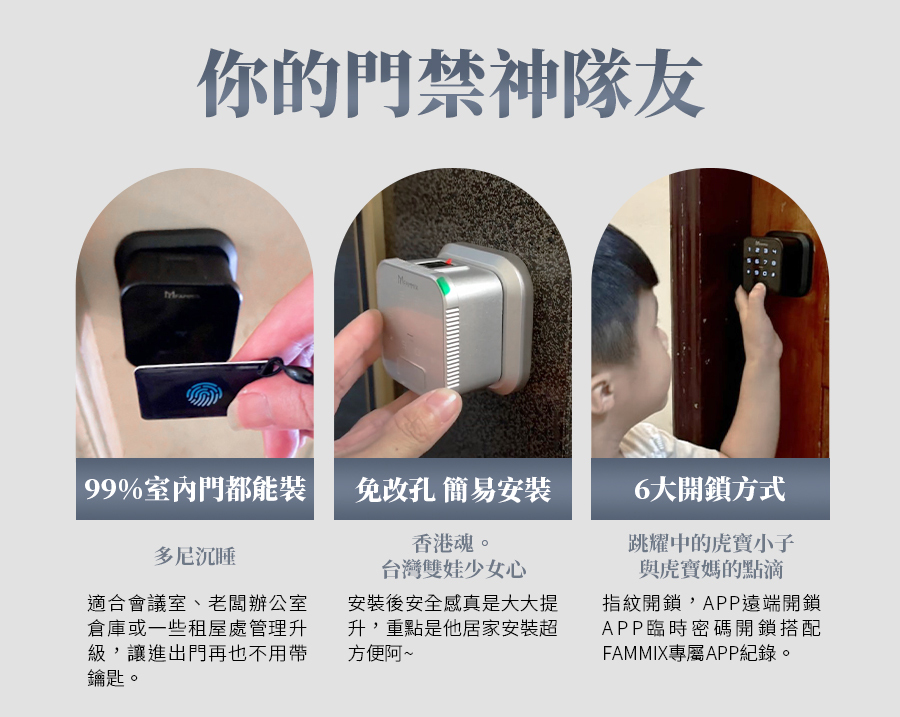 你的門禁神隊友

99%室內門都能裝

多尼沉睡

適合會議室、老闆辦公室倉庫或一些租屋處管理升級，讓進出門再也不用帶鑰匙。

免改孔 簡易安裝

香港魂。
台灣雙娃少女心

安裝後安全感真是大大提升，重點是他居家安裝超方便阿~

6大開鎖方式

跳耀中的虎寶小子
與虎寶媽的點滴

指紋開鎖，APP遠端開鎖APP臨時密碼開鎖搭配FAMMIX專屬APP紀錄。