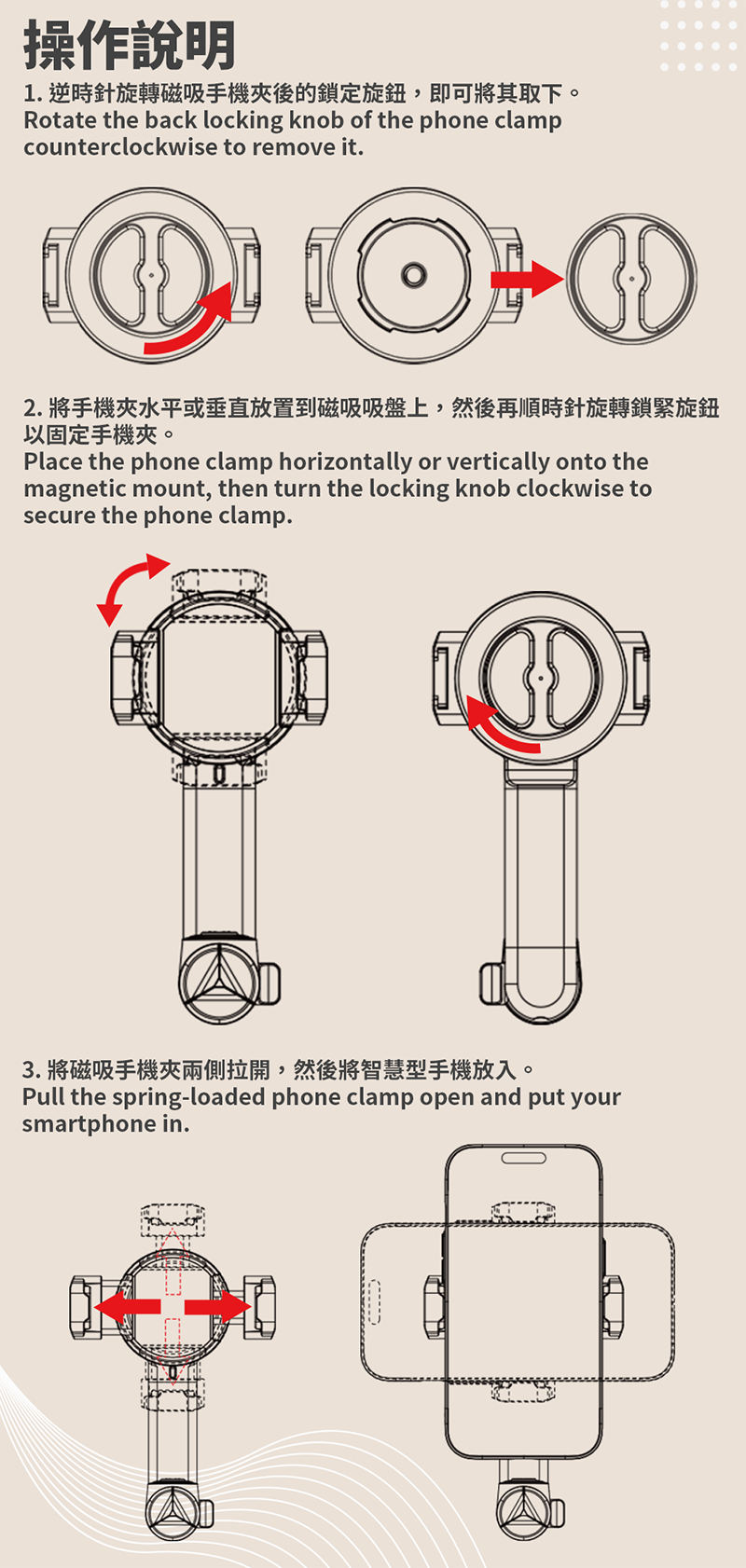 操作說明

1. 逆時針旋轉磁吸手機夾後的鎖定旋鈕，即可將其取下。
Rotate the back locking knob of the phone clamp counterclockwise to remove it.

2. 將手機夾水平或垂直放置到磁吸吸盤上，然後再順時針旋轉鎖緊旋鈕以固定手機夾。
Place the phone clamp horizontally or vertically onto the magnetic mount, then turn the locking knob clockwise to secure the phone clamp.

3. 將磁吸手機夾兩側拉開，然後將智慧型手機放入。
Pull the spring-loaded phone clamp open and put your smartphone in.