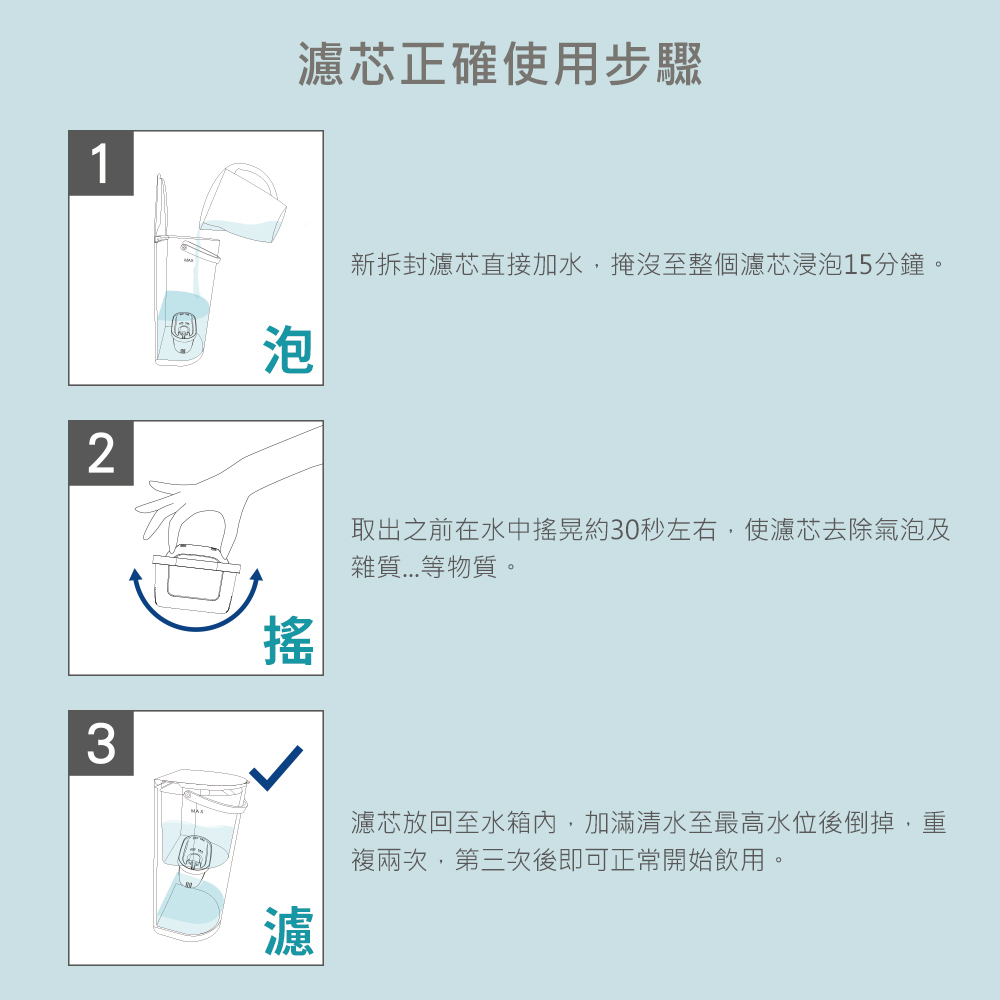 濾芯正確使用步驟

1

MAX

泡

新拆封濾芯直接加水，掩沒至整個濾芯浸泡15分鐘。

2

搖

取出之前在水中搖晃約30秒左右，使濾芯去除氣泡及雜質...等物質。

3

MAX

濾

濾芯放回至水箱內，加滿清水至最高水位後倒掉，重複兩次，第三次後即可正常開始飲用。