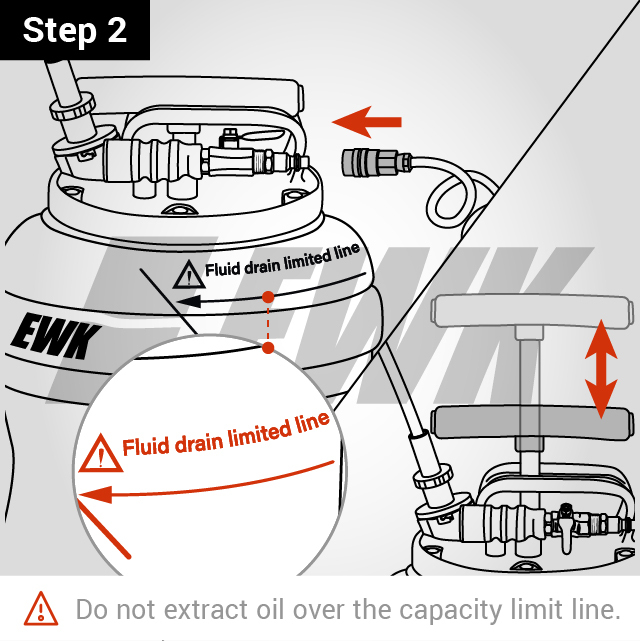 Step 2

Fluid drain limited line

EWK

EWK

Fluid drain limited line

Do not extract oil over the capacity limit line.