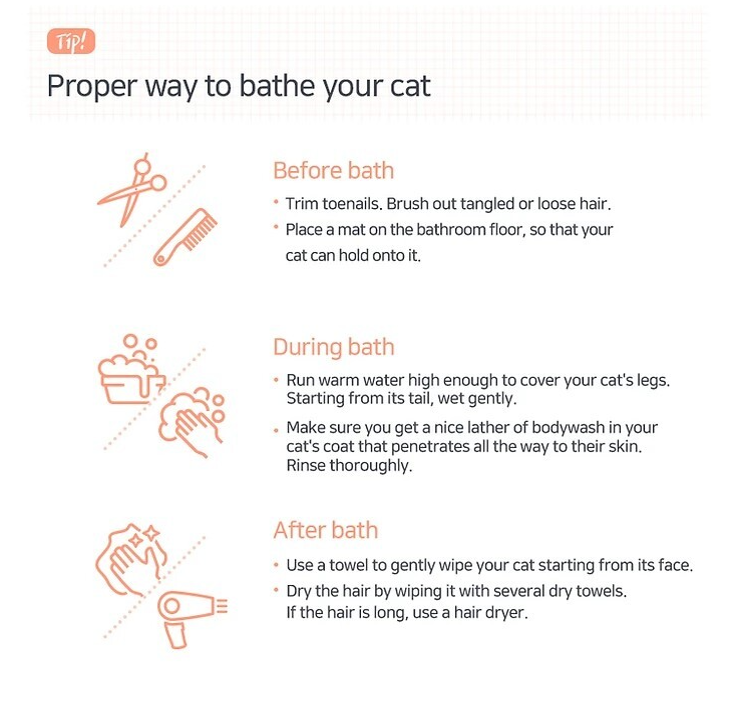 TIP!

Proper way to bathe your cat

Before bath

• Trim toenails. Brush out tangled or loose hair.

• Place a mat on the bathroom floor, so that your cat can hold onto it.

During bath

• Run warm water high enough to cover your cat's legs. Starting from its tail, wet gently.

• Make sure you get a nice lather of bodywash in your cat's coat that penetrates all the way to their skin. Rinse thoroughly.

After bath

• Use a towel to gently wipe your cat starting from its face.

• Dry the hair by wiping it with several dry towels. If the hair is long, use a hair dryer.