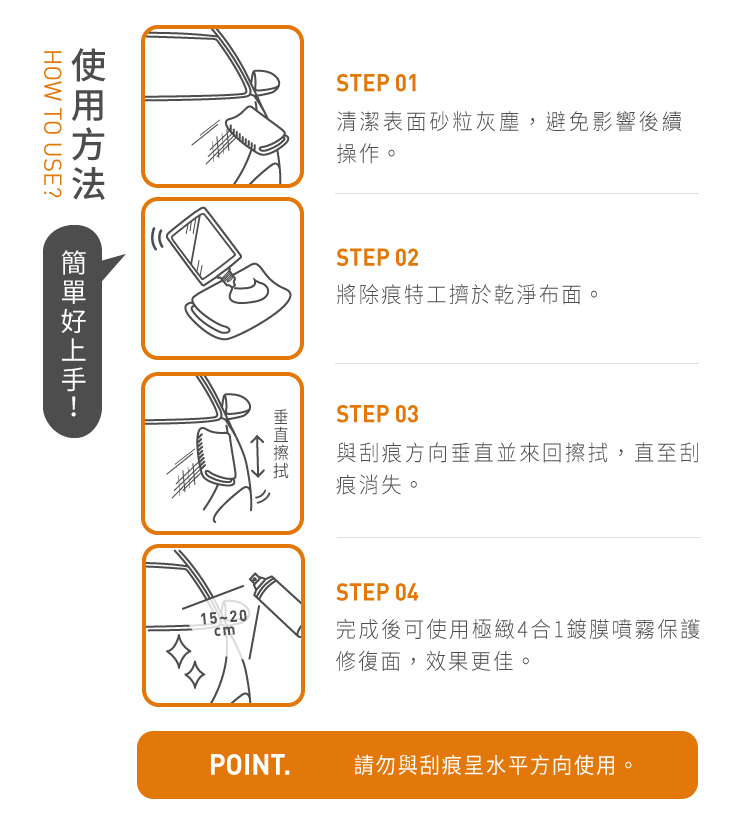 使用方法
HOW TO USE?

簡單好上手！

STEP 01
清潔表面砂粒灰塵，避免影響後續操作。

STEP 02
將除痕特工擠於乾淨布面。

垂直擦拭

STEP 03
與刮痕方向垂直並來回擦拭，直至刮痕消失。

15~20 cm

STEP 04
完成後可使用極緻4合1鍍膜噴霧保護修復面，效果更佳。

POINT. 請勿與刮痕呈水平方向使用。