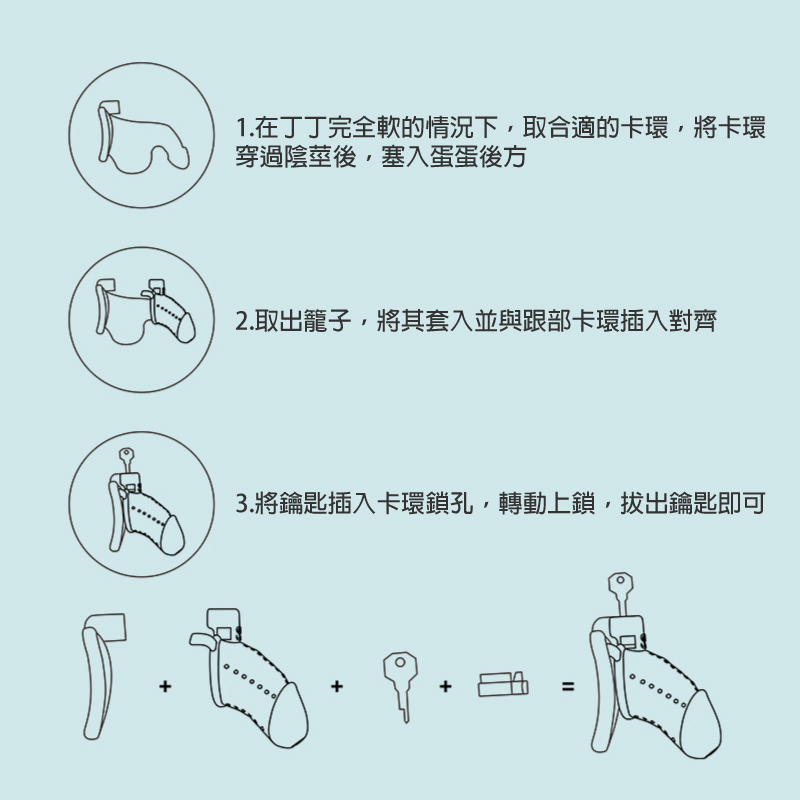 1.在丁丁完全軟的情況下，取合適的卡環，將卡環穿過陰莖後，塞入蛋蛋後方

2.取出籠子，將其套入並與跟部卡環插入對齊

3.將鑰匙插入卡環鎖孔，轉動上鎖，拔出鑰匙即可

+ + + =