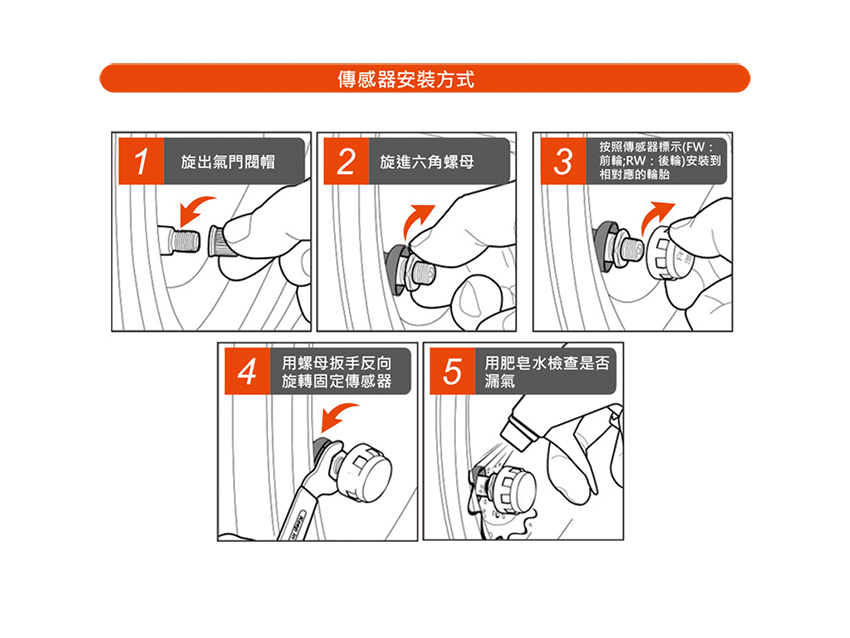 傳感器安裝方式

1 旋出氣門閥帽

2 旋進六角螺母

3 按照傳感器標示(FW：前輪;RW：後輪)安裝到相對應的輪胎

4 用螺母扳手反向旋轉固定傳感器

5 用肥皂水檢查是否漏氣