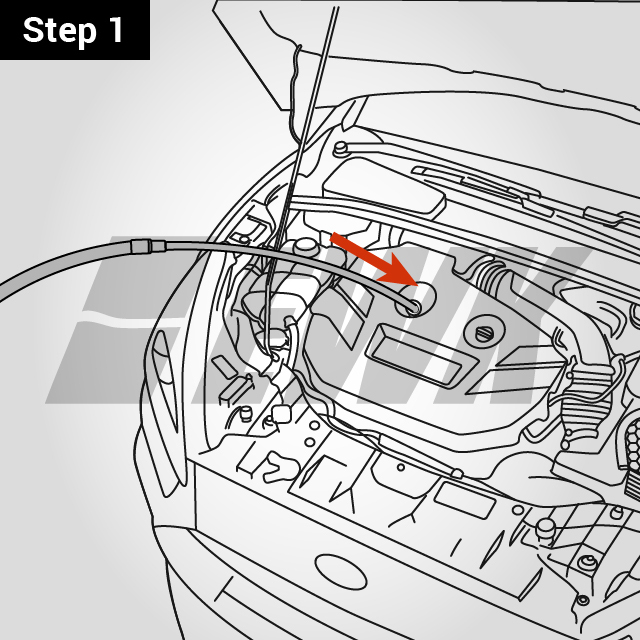 Step 1