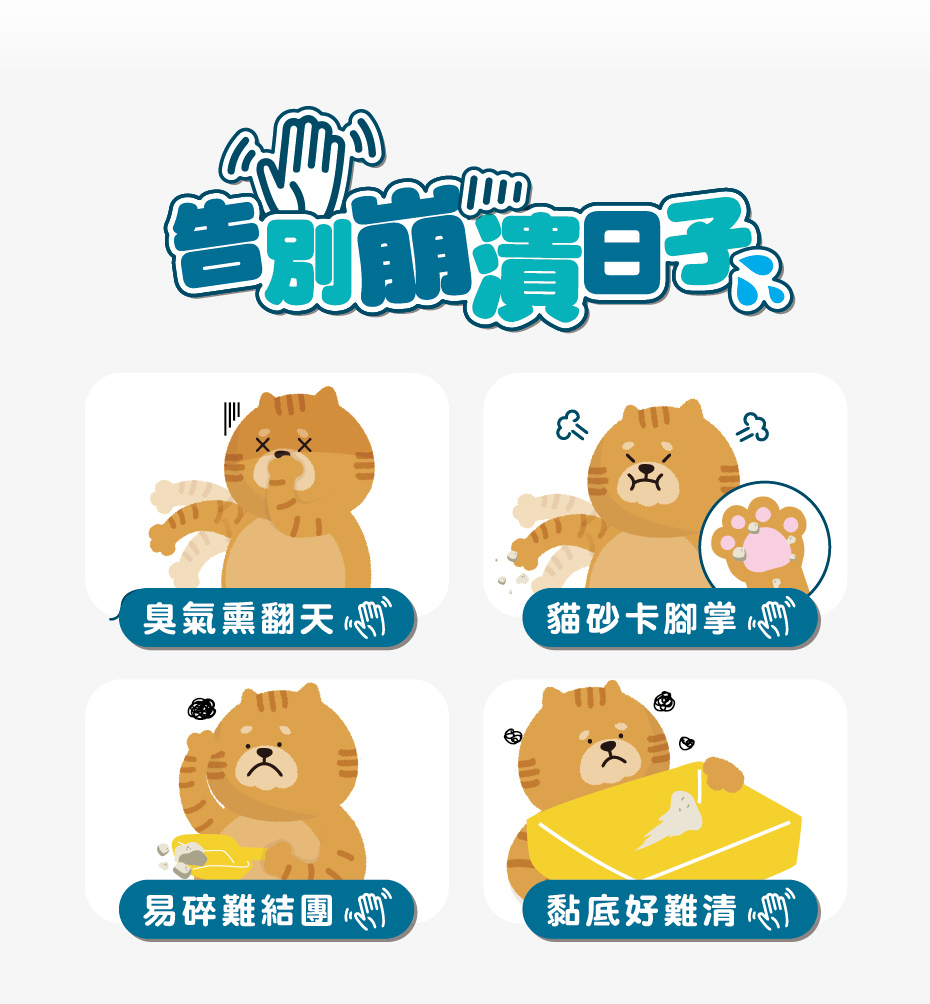 告別崩潰日子

臭氣熏翻天

貓砂卡腳掌

易碎難結團

黏底好難清