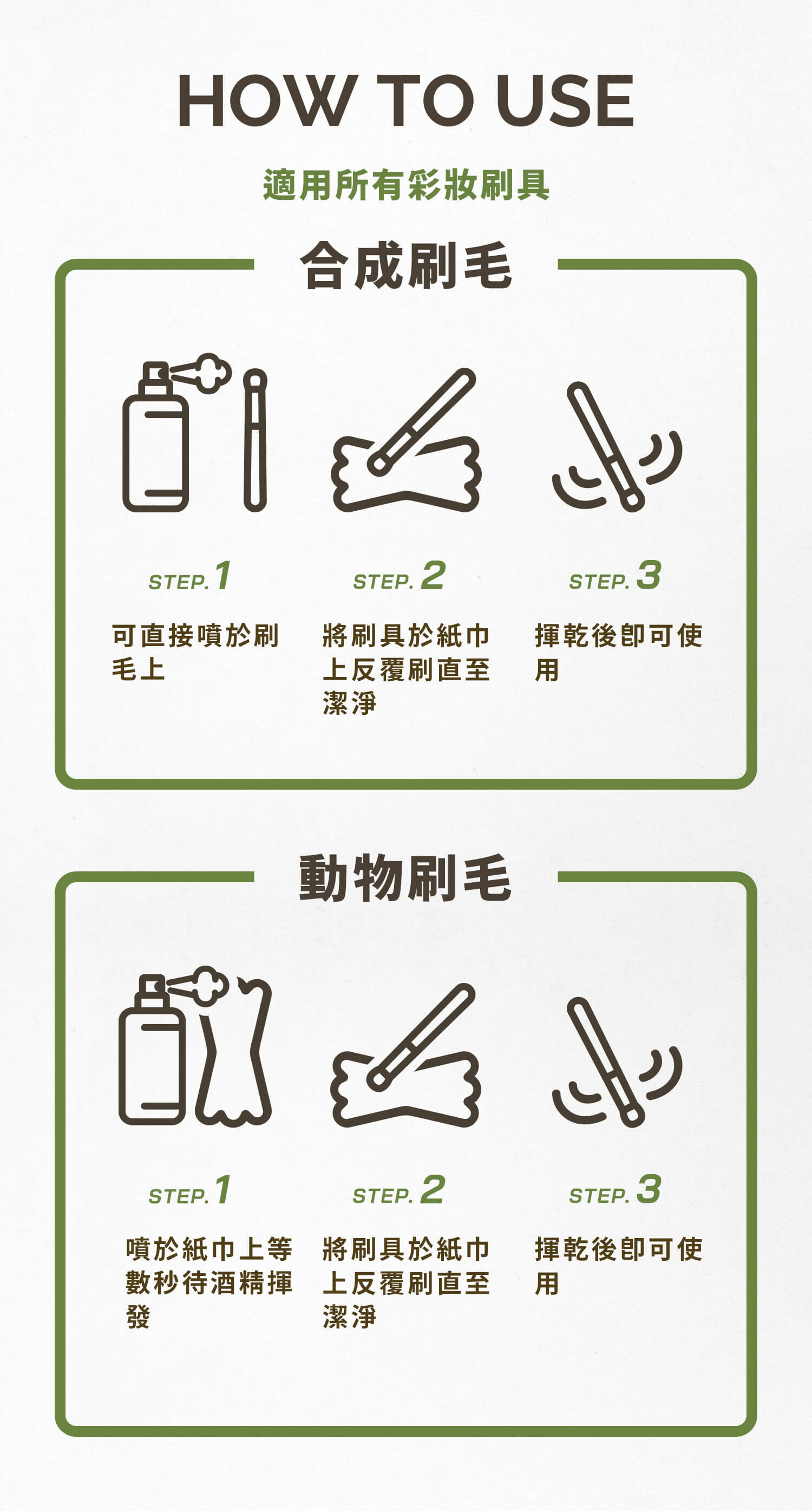 HOW TO USE

適用所有彩妝刷具

合成刷毛

STEP. 1

可直接噴於刷毛上

STEP. 2

將刷具於紙巾上反覆刷直至潔淨

STEP. 3

揮乾後即可使用

動物刷毛

STEP. 1

噴於紙巾上等數秒待酒精揮發

STEP. 2

將刷具於紙巾上反覆刷直至潔淨

STEP. 3

揮乾後即可使用