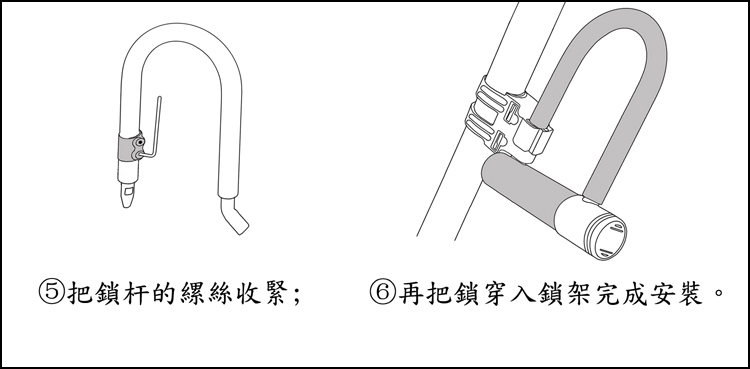 ⑤把鎖杆的螺絲收緊；

⑥再把鎖穿入鎖架完成安裝。