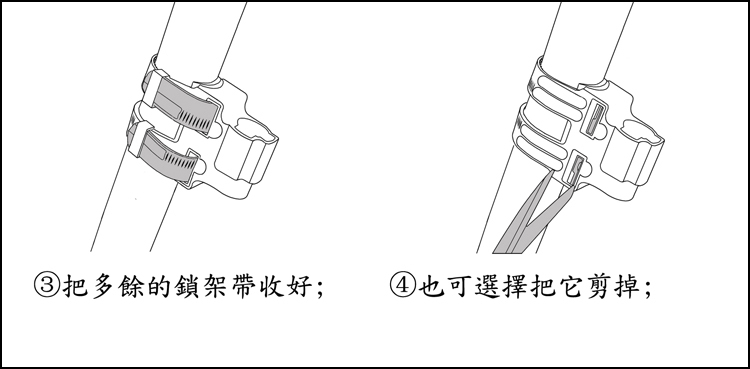 ③把多餘的鎖架帶收好；

④也可選擇把它剪掉；