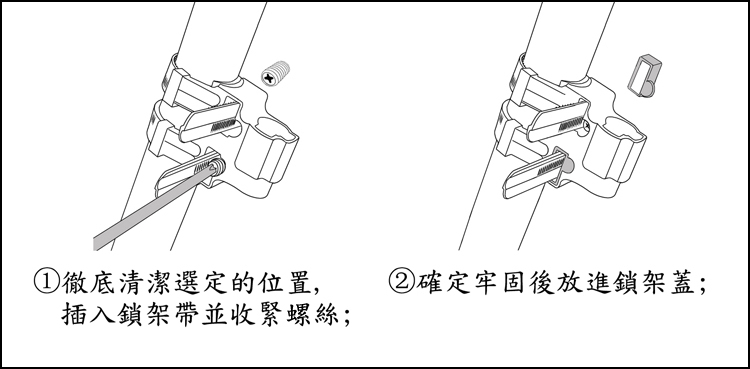 ①徹底清潔選定的位置，
插入鎖架帶並收緊螺絲；

②確定牢固後放進鎖架蓋；