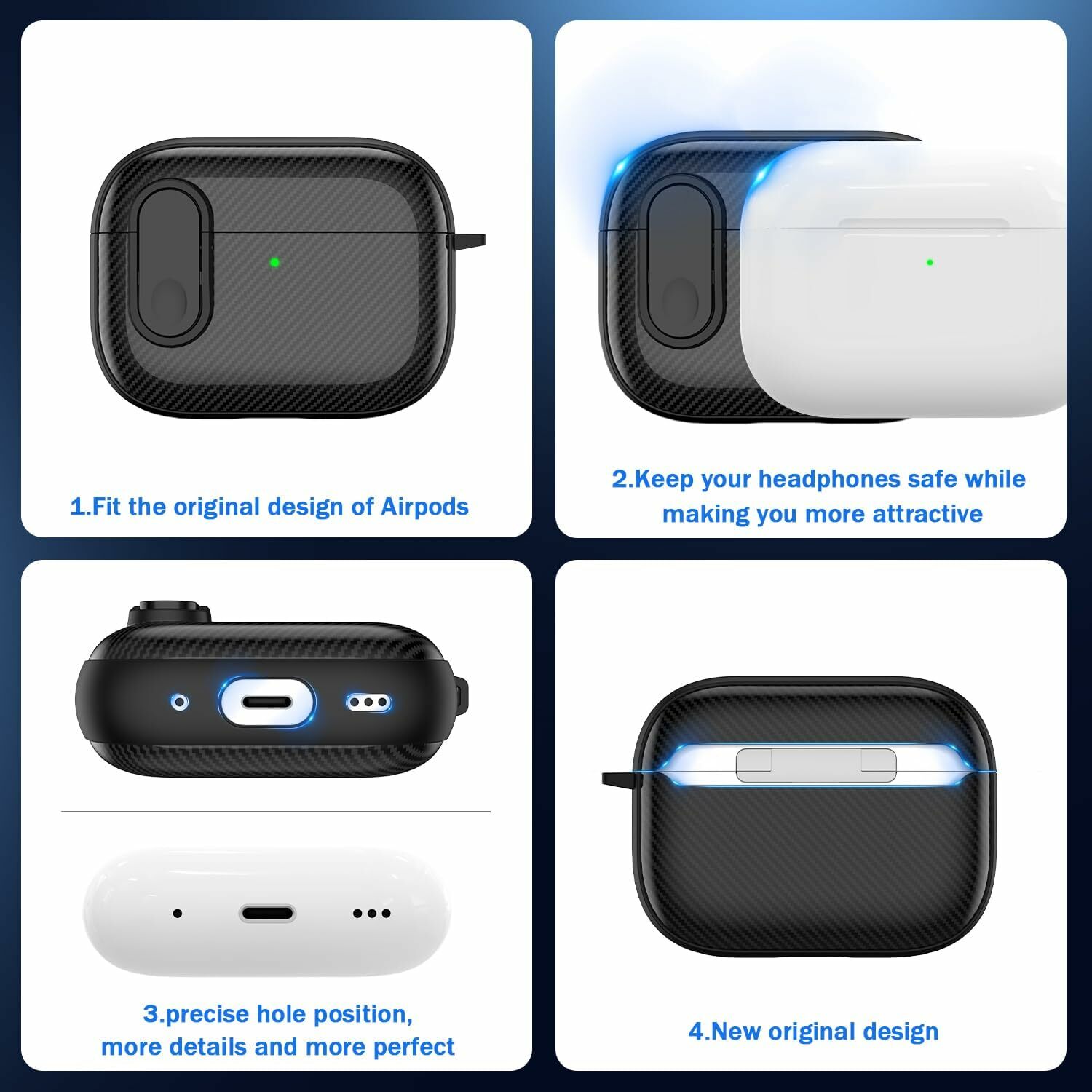 1.Fit the original design of Airpods

2.Keep your headphones safe while making you more attractive

3.precise hole position, more details and more perfect

4.New original design