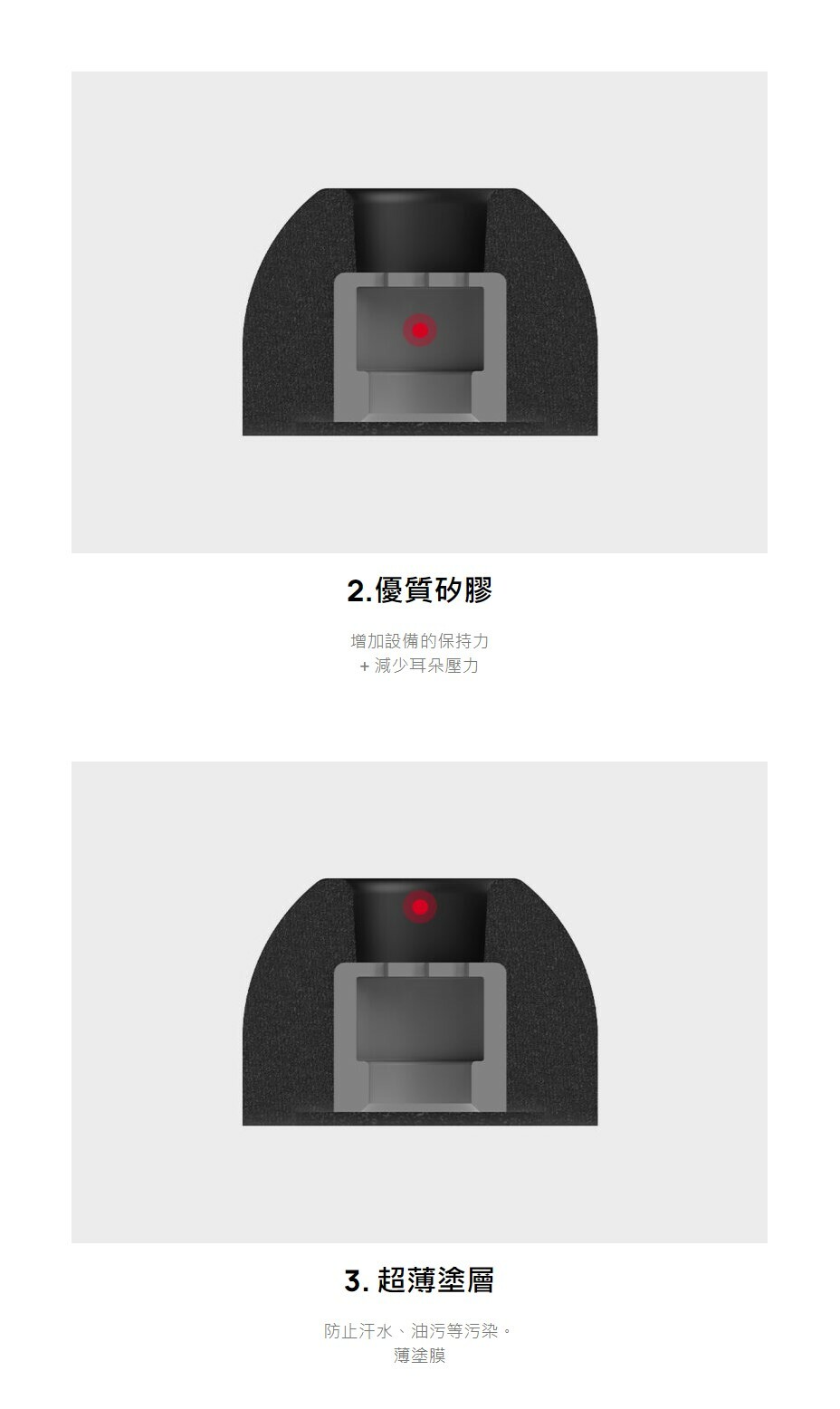 2.優質矽膠

增加設備的保持力
+ 減少耳朵壓力

3. 超薄塗層

防止汗水、油污等污染。
薄塗膜