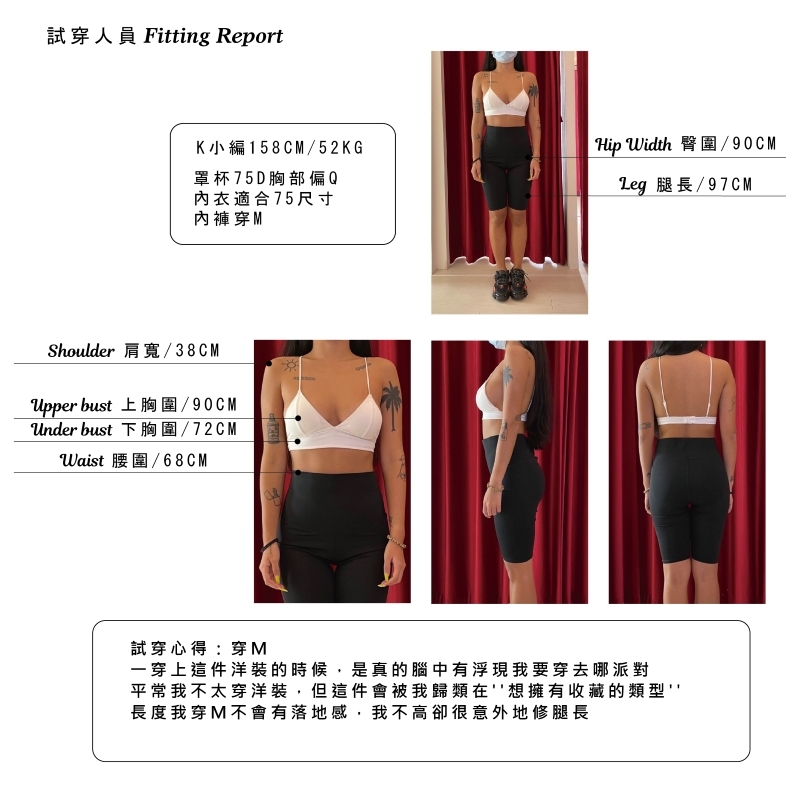 試穿人員 Fitting Report

K小編158CM/52KG

罩杯75D胸部偏Q
內衣適合75尺寸
內褲穿M

Hip Width 臀圍/90CM

Leg 腿長/97CM

Shoulder 肩寬/38CM

Upper bust 上胸圍/90CM

Under bust 下胸圍/72CM

Waist 腰圍/68CM

試穿心得：穿M
一穿上這件洋裝的時候，是真的腦中有浮現我要穿去哪派對
平常我不太穿洋裝，但這件會被我歸類在''想擁有收藏的類型''
長度我穿M不會有落地感，我不高卻很意外地修腿長