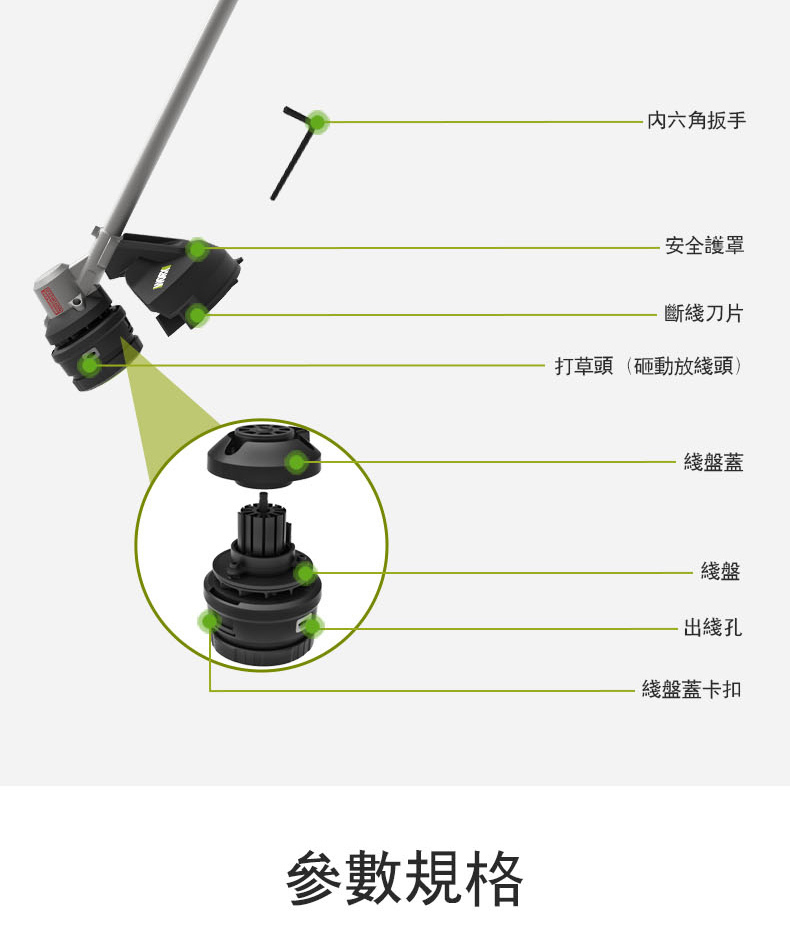 內六角扳手

安全護罩

斷綫刀片

打草頭（砸動放綫頭）

綫盤蓋

綫盤

出綫孔

綫盤蓋卡扣

參數規格