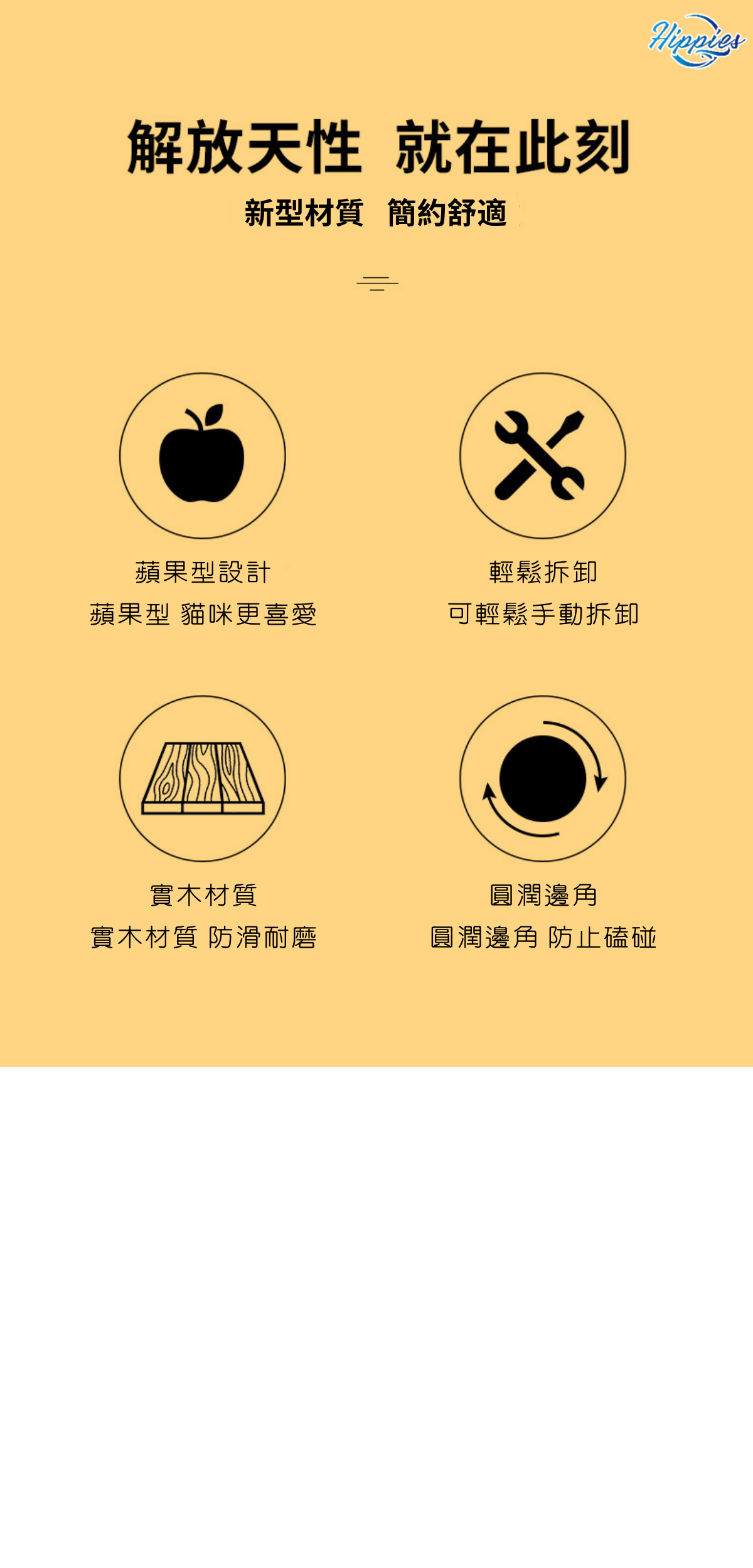 Hippies

解放天性 就在此刻

新型材質 簡約舒適

蘋果型設計

蘋果型 貓咪更喜愛

輕鬆拆卸

可輕鬆手動拆卸

實木材質

實木材質 防滑耐磨

圓潤邊角

圓潤邊角 防止磕碰