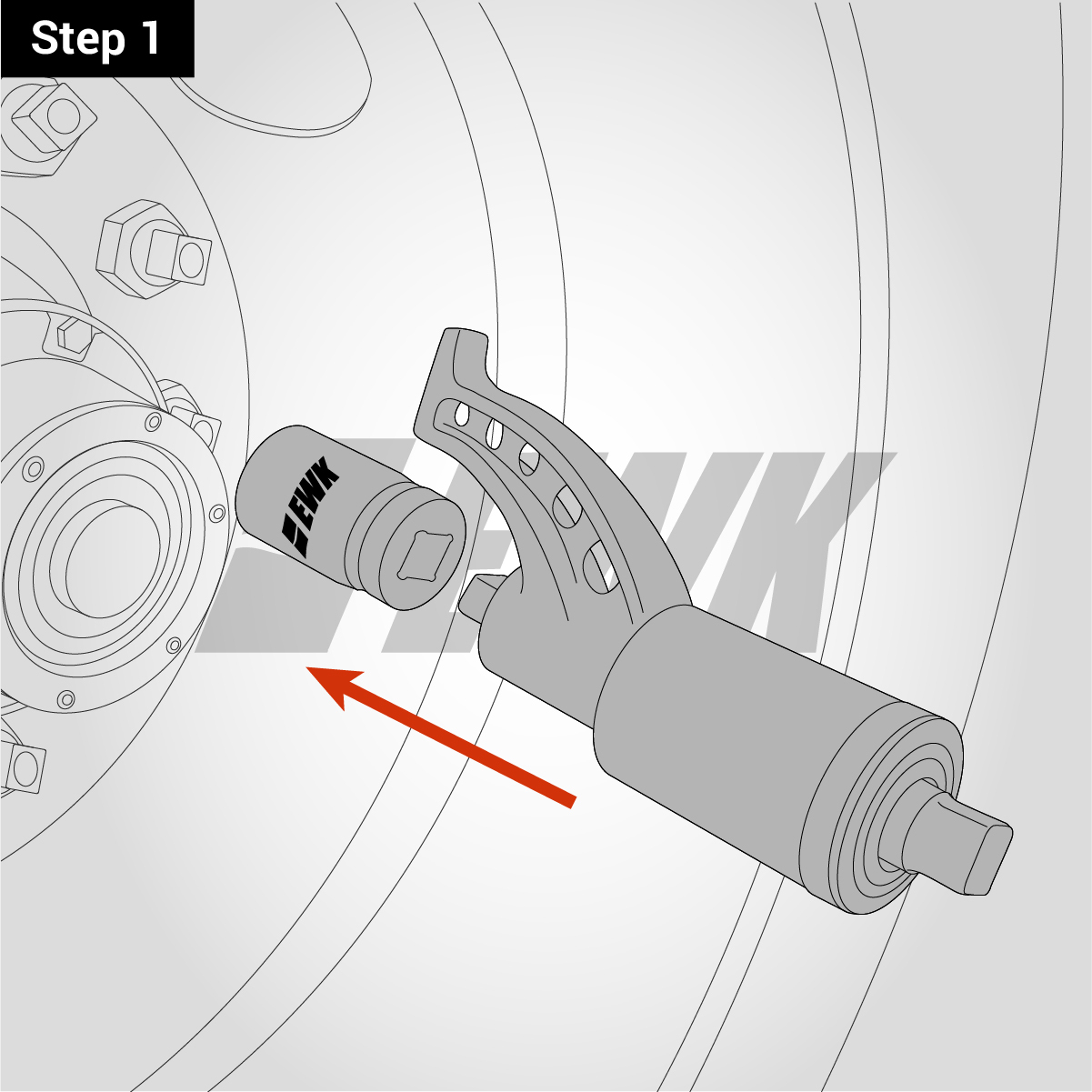 Step 1

EWK

EWK