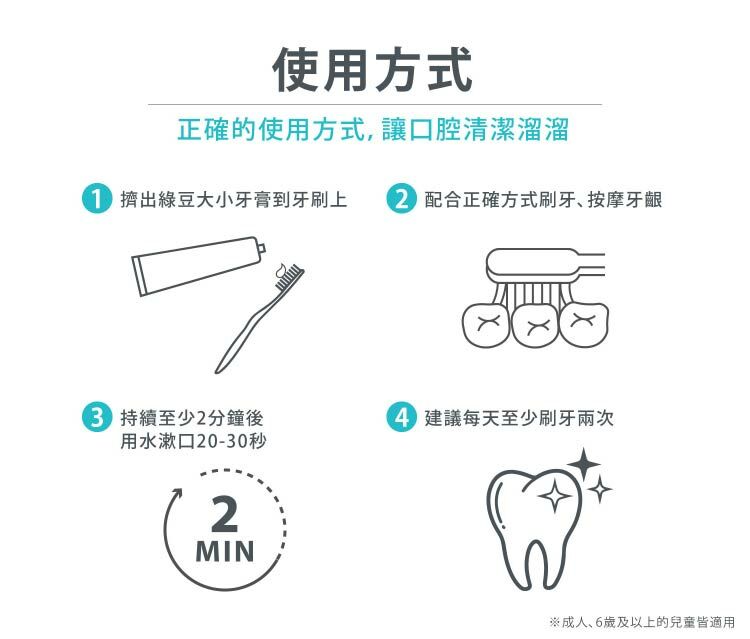 使用方式

正確的使用方式, 讓口腔清潔溜溜

1 擠出綠豆大小牙膏到牙刷上

2 配合正確方式刷牙、按摩牙齦

3 持續至少2分鐘後
用水漱口20-30秒

2
MIN

4 建議每天至少刷牙兩次

※成人、6歲及以上的兒童皆適用