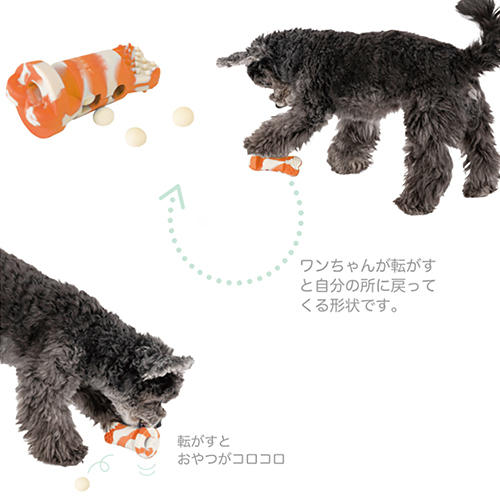 ワンちゃんが転がすと自分の所に戻ってくる形状です。

転がすと
おやつがコロコロ