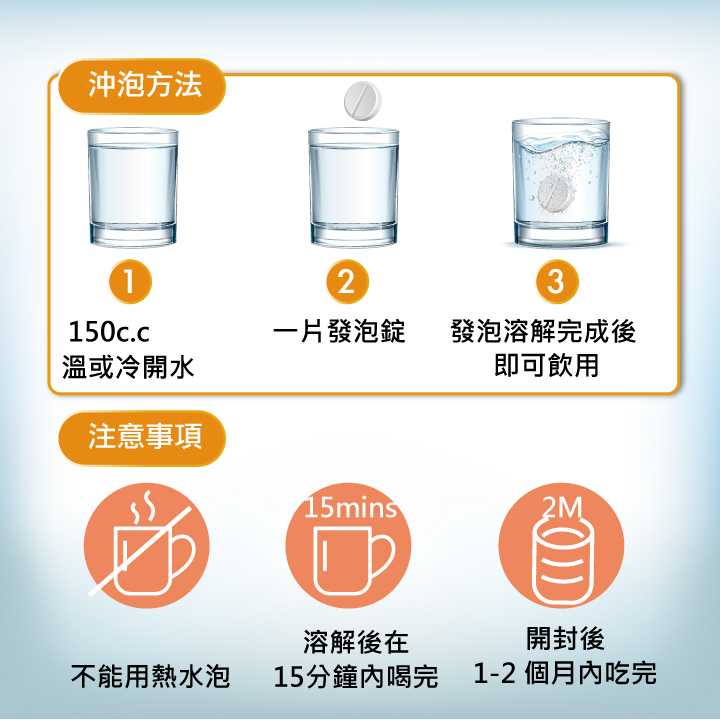 沖泡方法

1
150c.c
溫或冷開水

2
一片發泡錠

3
發泡溶解完成後
即可飲用

注意事項

不能用熱水泡

15mins
溶解後在
15分鐘內喝完

2M
開封後
1-2 個月內吃完