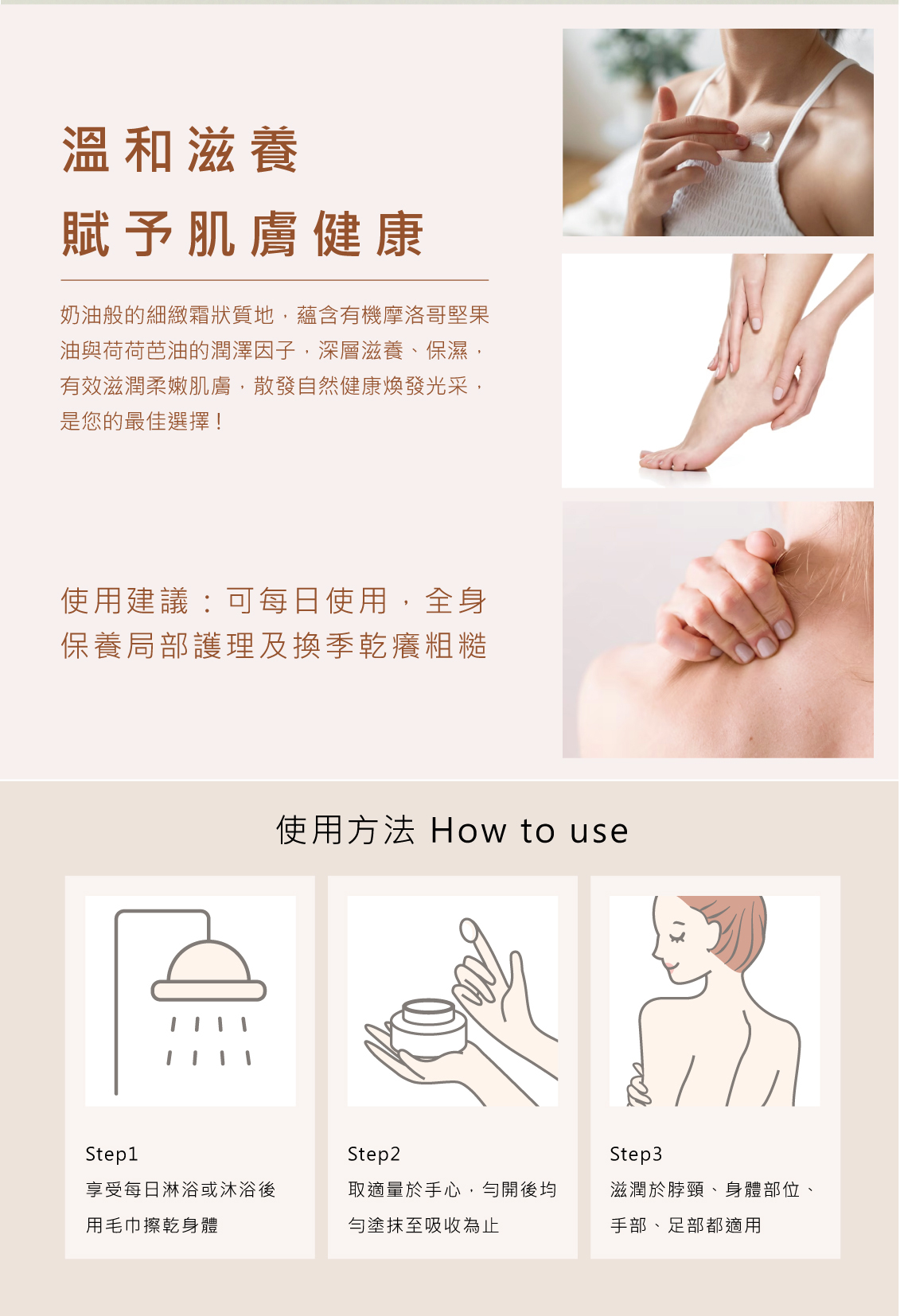 溫和滋養
賦予肌膚健康

奶油般的細緻霜狀質地，蘊含有機摩洛哥堅果油與荷荷芭油的潤澤因子，深層滋養、保濕，有效滋潤柔嫩肌膚，散發自然健康煥發光采，是您的最佳選擇！

使用建議：可每日使用，全身保養局部護理及換季乾癢粗糙

使用方法 How to use

Step1
享受每日淋浴或沐浴後用毛巾擦乾身體

Step2
取適量於手心，勻開後均勻塗抹至吸收為止

Step3
滋潤於脖頸、身體部位、手部、足部都適用